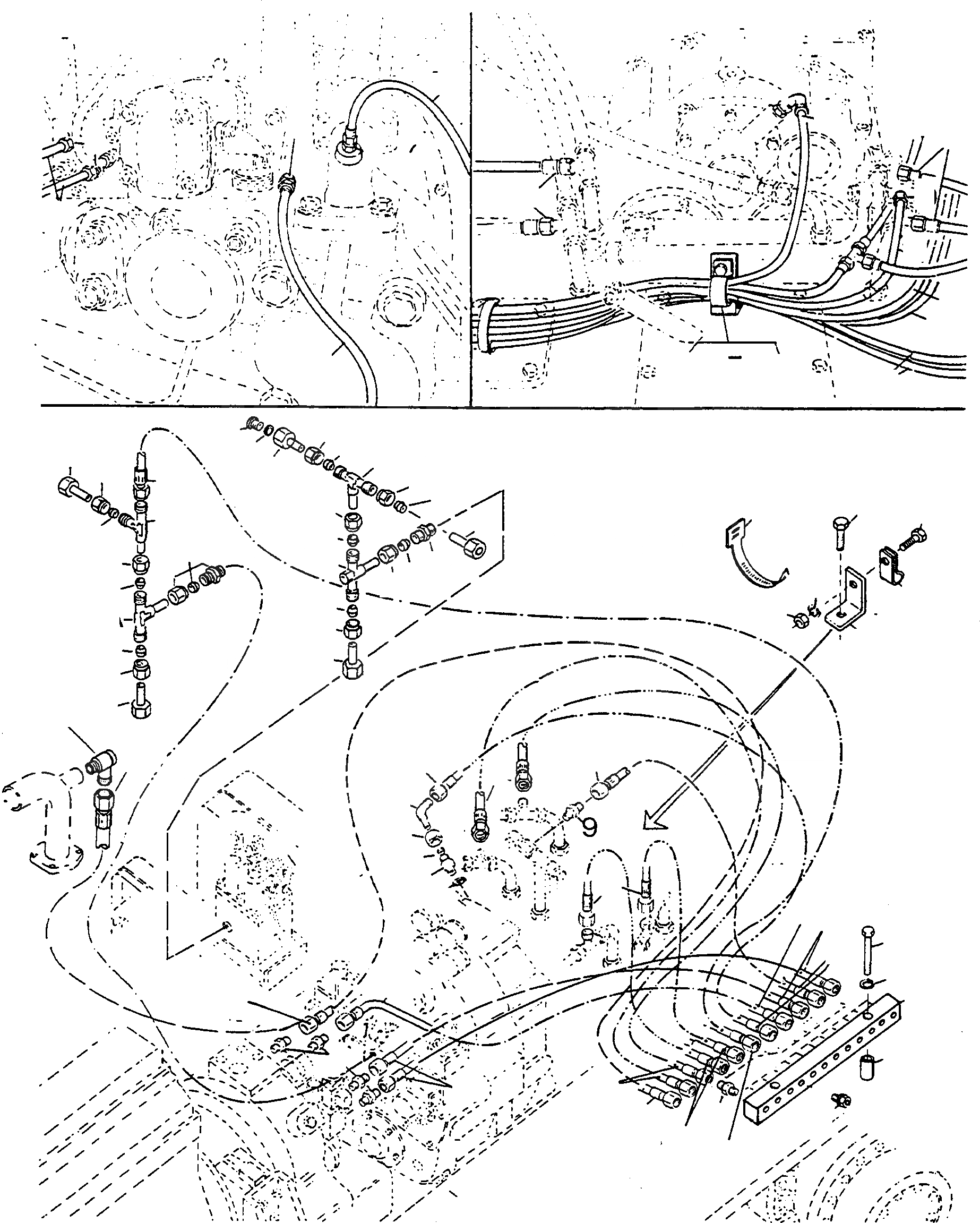 9