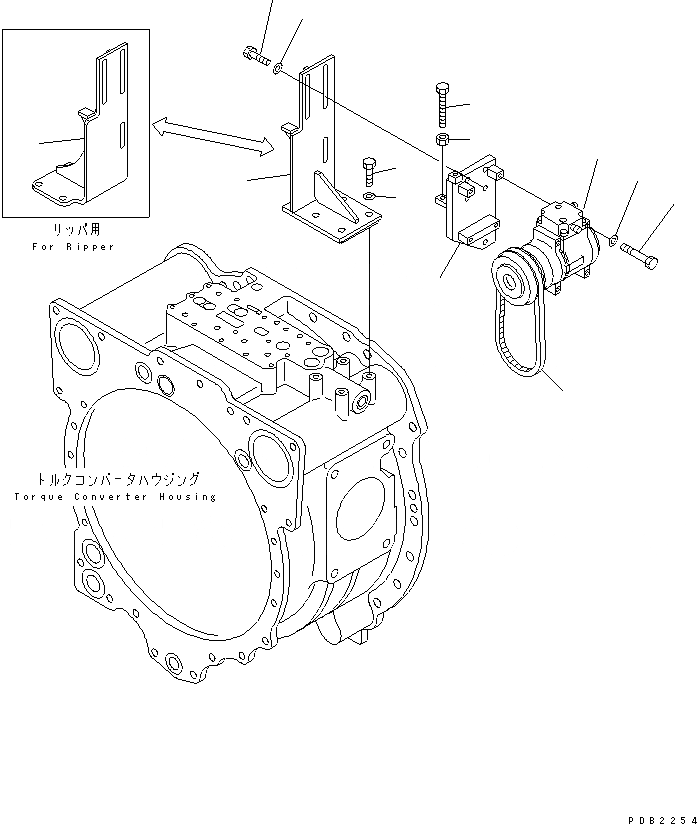 リッパ用
For Ripper

トルクコンバータハウジング
Torque Converter Housing

PDB2254