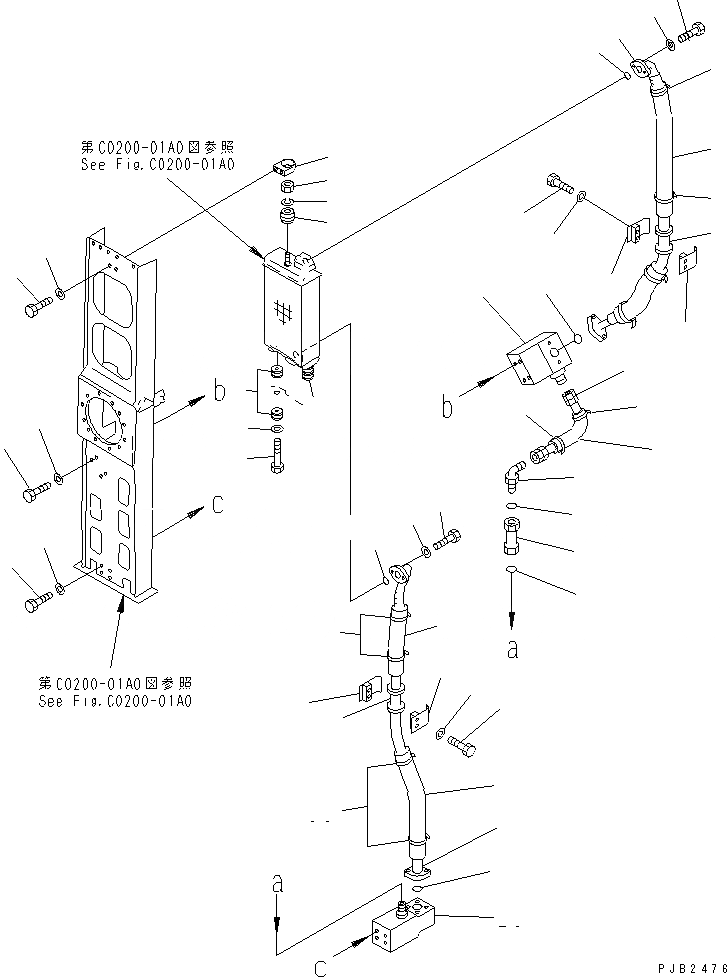 第C0200-01A0図参照
See Fig.C0200-01A0

b

c

b

a

第C0200-01A0図参照
See Fig.C0200-01A0

a

c

PJB2476