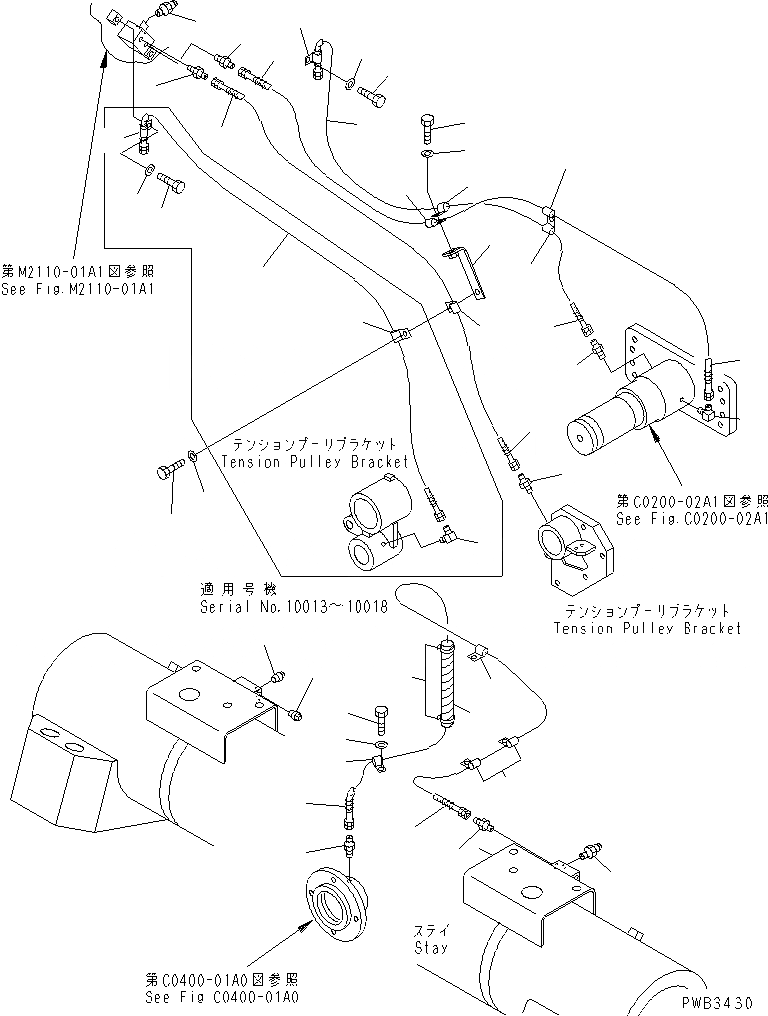 第M2110-01A1図参照
See Fig.M2110-01A1

テンションプーリブラケット
Tension Pulley Bracket

第C0200-02A1図参照
See Fig.C0200-02A1

適用号機
Serial No.10013～10018

テンションプーリブラケット
Tension Pulley Bracket

ステイ
Stay

第C0400-01A0図参照
See Fig C0400-01A0

PWB3430