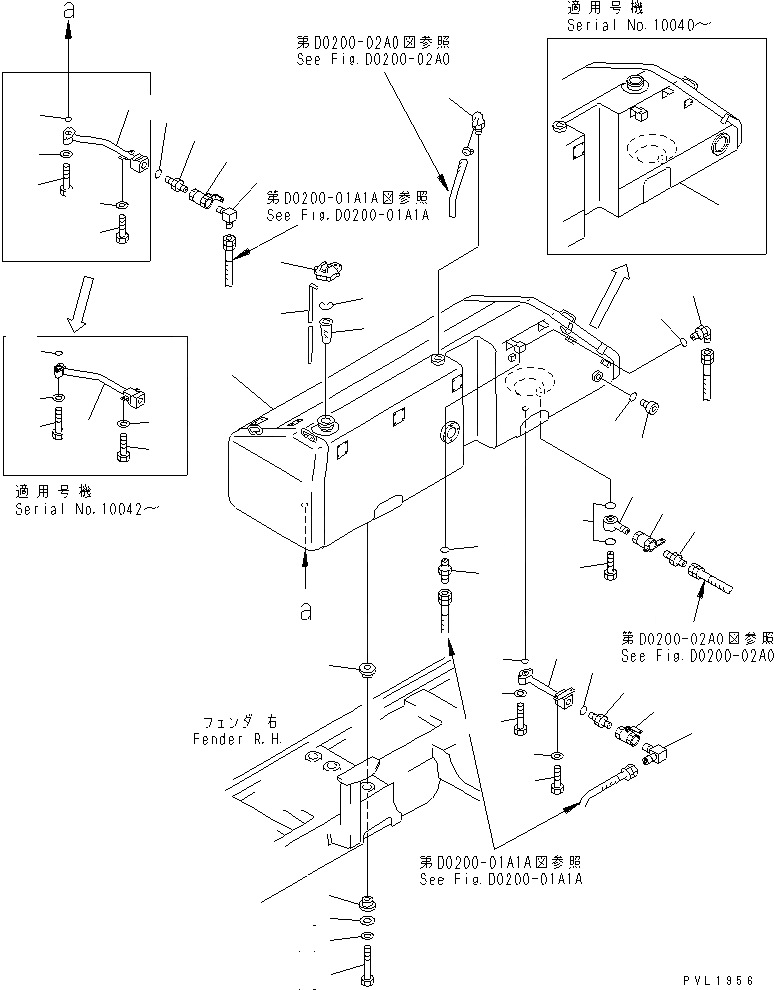 a

第D0200-02A0図参照
See Fig.D0200-02A0

適用号機
Serial No.10040～

第D0200-01A1A図参照
See Fig.D0200-01A1A

適用号機
Serial No.10042～

a

第D0200-02A0図参照
See Fig.D0200-02A0

フェンダ 右
Fender R.H.

第D0200-01A1A図参照
See Fig.D0200-01A1A

PVL1956