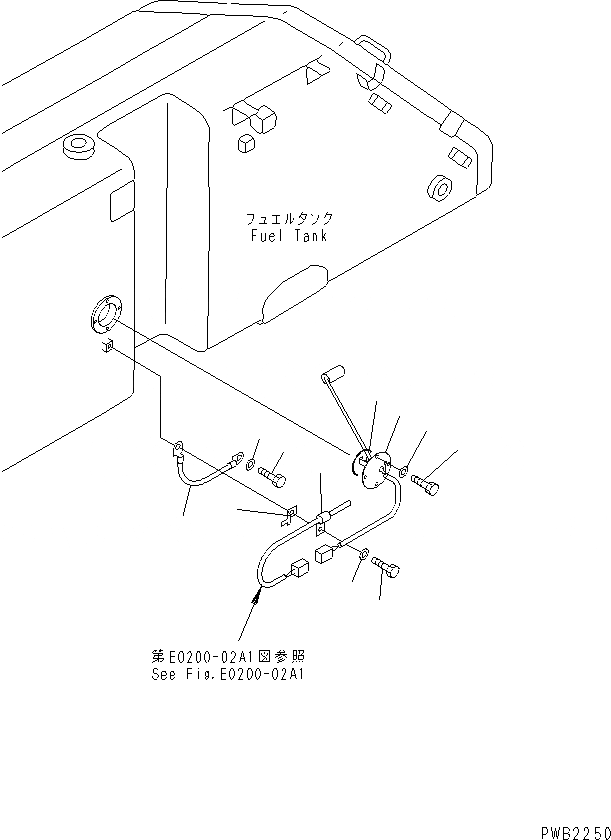 フュエルタンク
Fuel Tank

第E0200-02A1図参照
See Fig.E0200-02A1

PWB2250