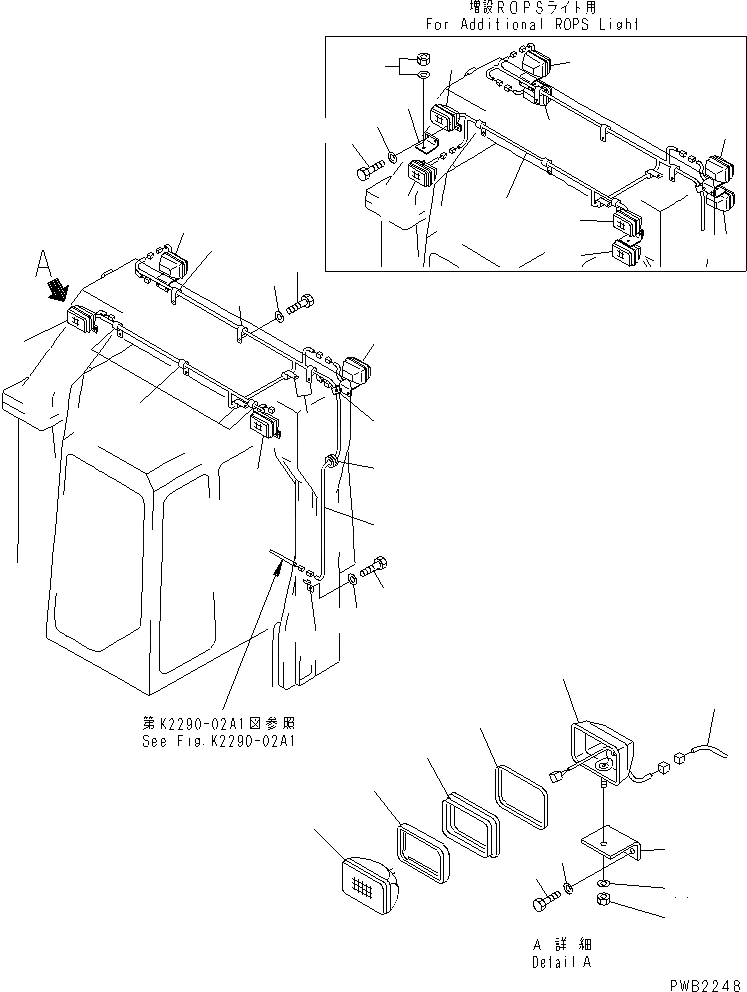 増設ROPSライト用
For Additional ROPS Light

A

第K2290-02A1図参照
See Fig.K2290-02A1

A 詳細
Detail A

PWB2248