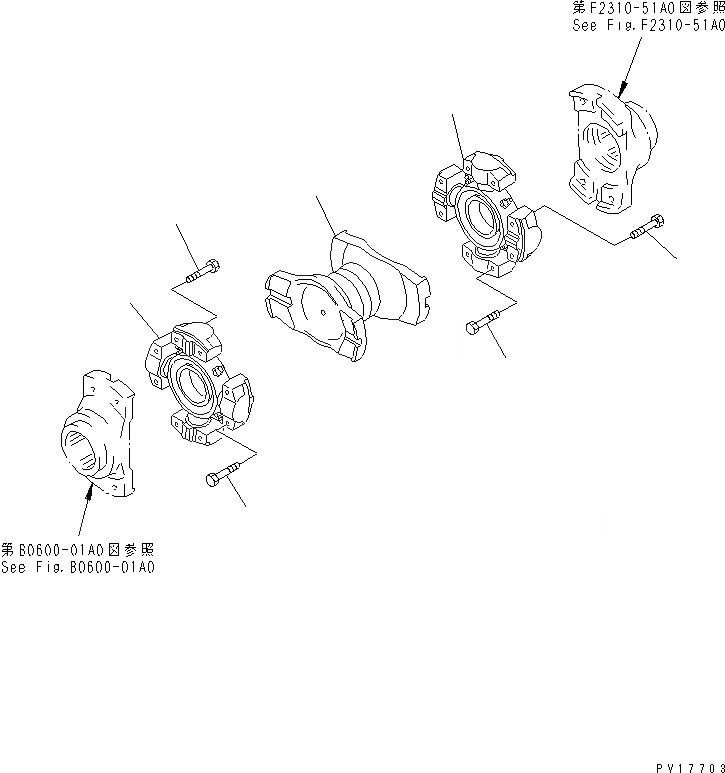 第F2310-51A0図参照
See Fig.F2310-51A0

第B0600-01A0図参照
See Fig.B0600-01A0

PV17703