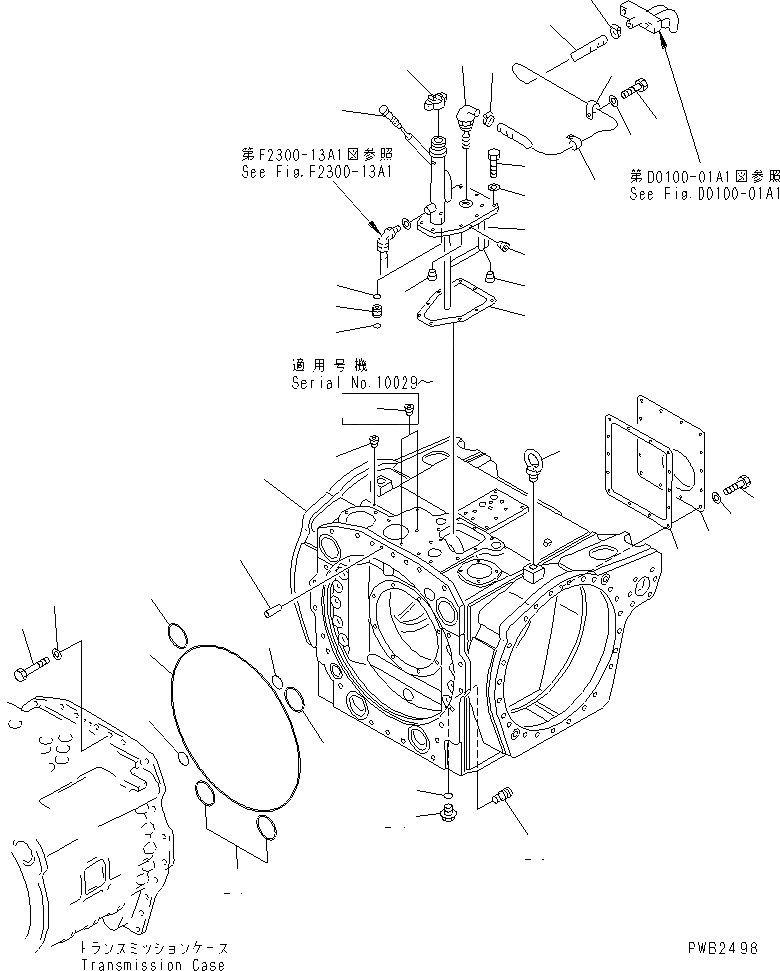 第F2300-13A1図参照
See Fig.F2300-13A1

第D0100-01A1図参照
See Fig.D0100-01A1

適用号機
Serial No.10029～

トランスミッションケース
Transmission Case

PWB2498