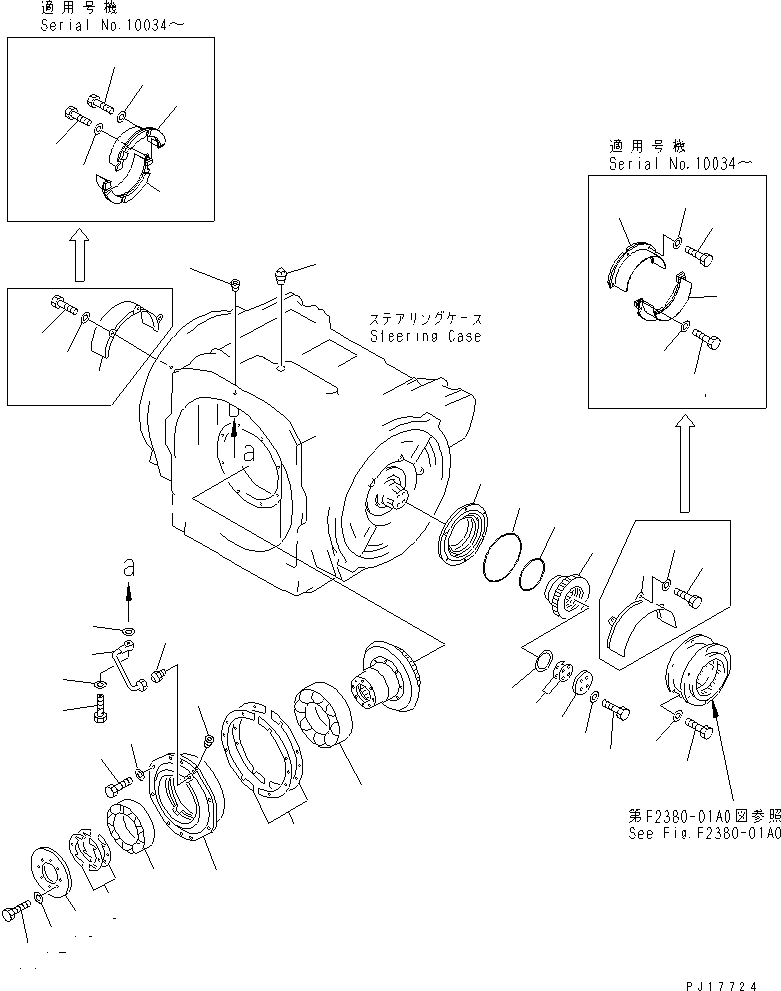 適用号機
Serial No.10034～

適用号機
Serial No.10034～

ステアリングケース
Steering Case

a

a

第F2380-01A0図参照
See Fig.F2380-01A0

PJ17724