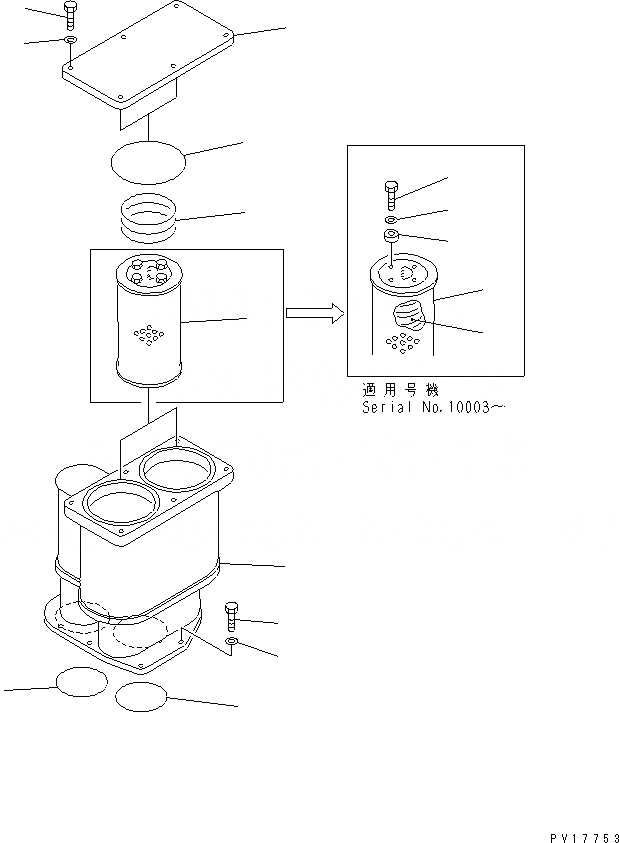 適用号機
Serial No.10003~

PV17753