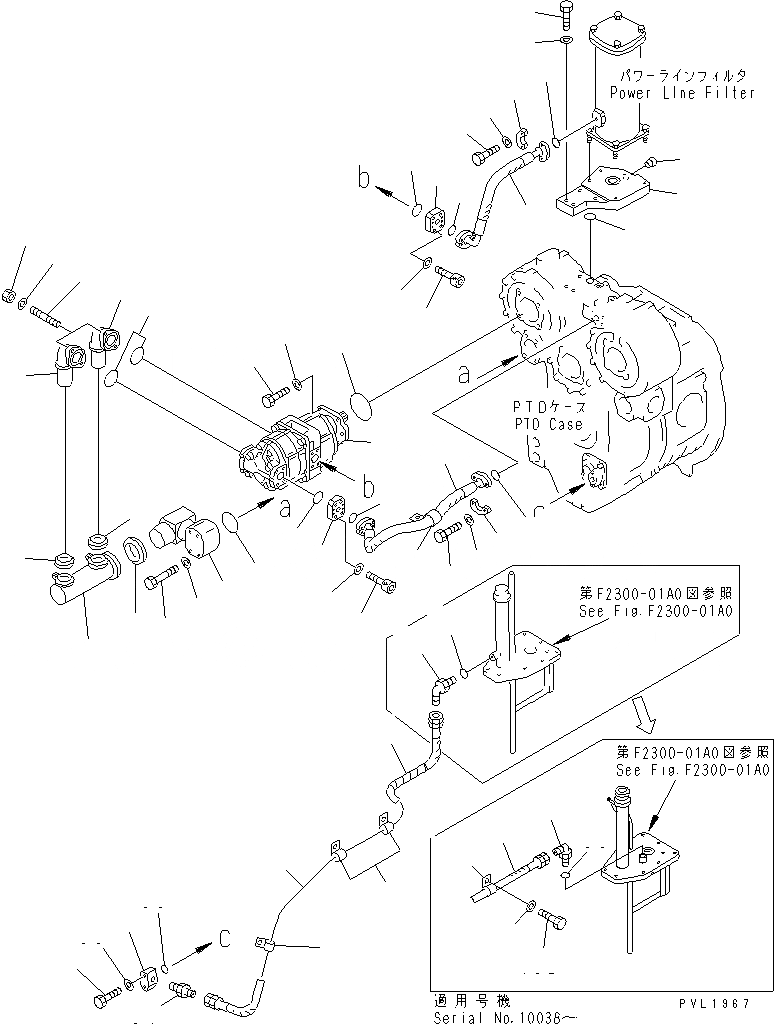 パワーラインフィルタ
Power Line Filter

b

a

PTOケース
PTO Case

b

a

c

第F2300-01A0図参照
See Fig.F2300-01A0

第F2300-01A0図参照
See Fig.F2300-01A0

c

適用号機
Serial No.10036～

PVL1967