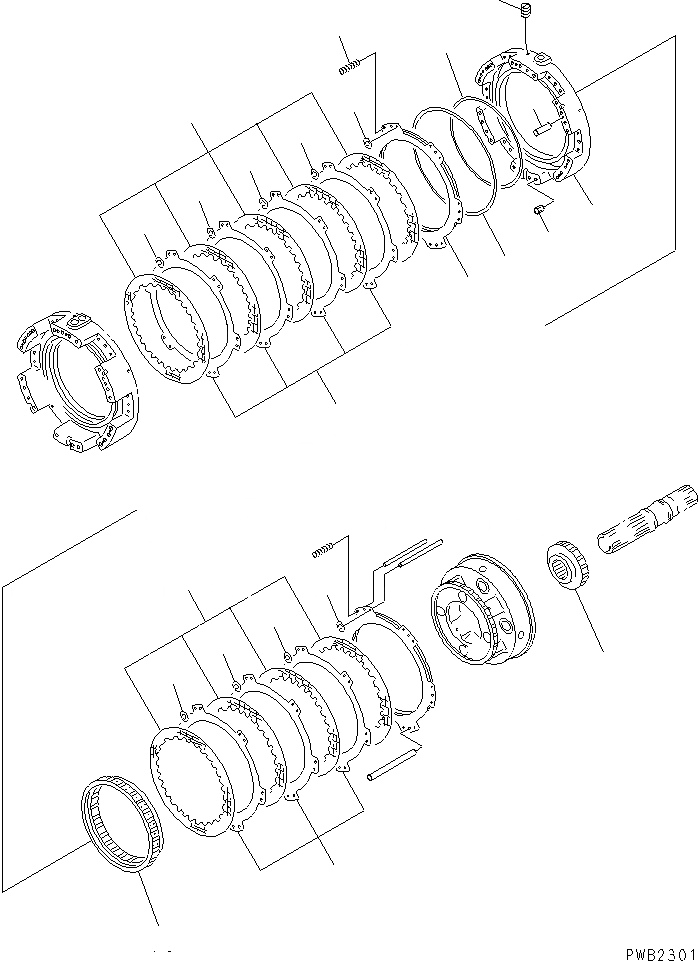 PWB2301