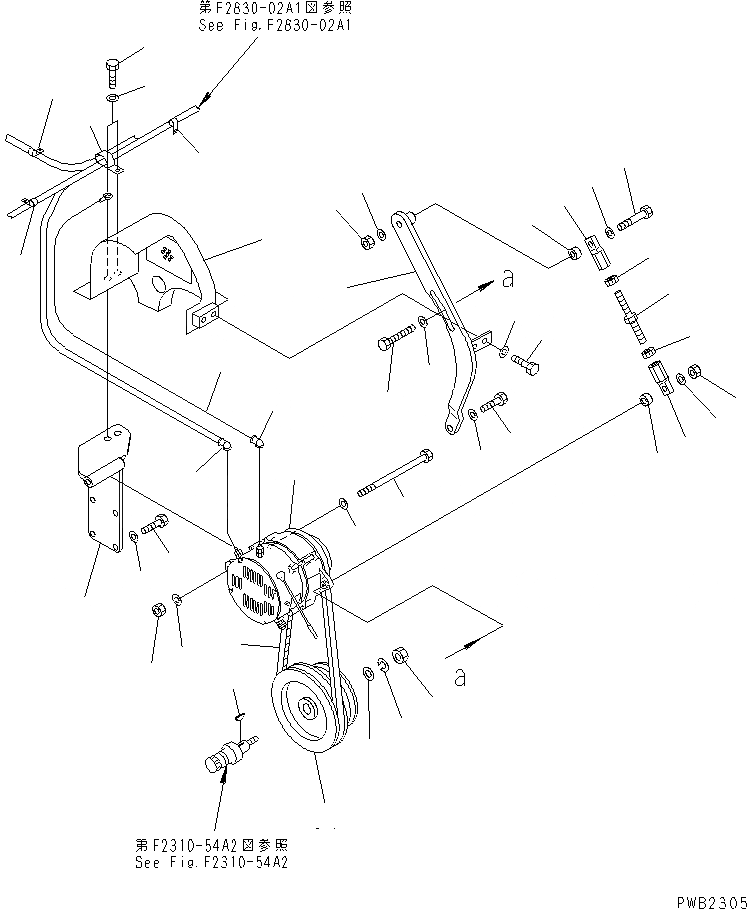 第F2630-02A1図参照
See Fig.F2630-02A1

a

a

第F2310-54A2図参照
See Fig.F2310-54A2

PWB2305