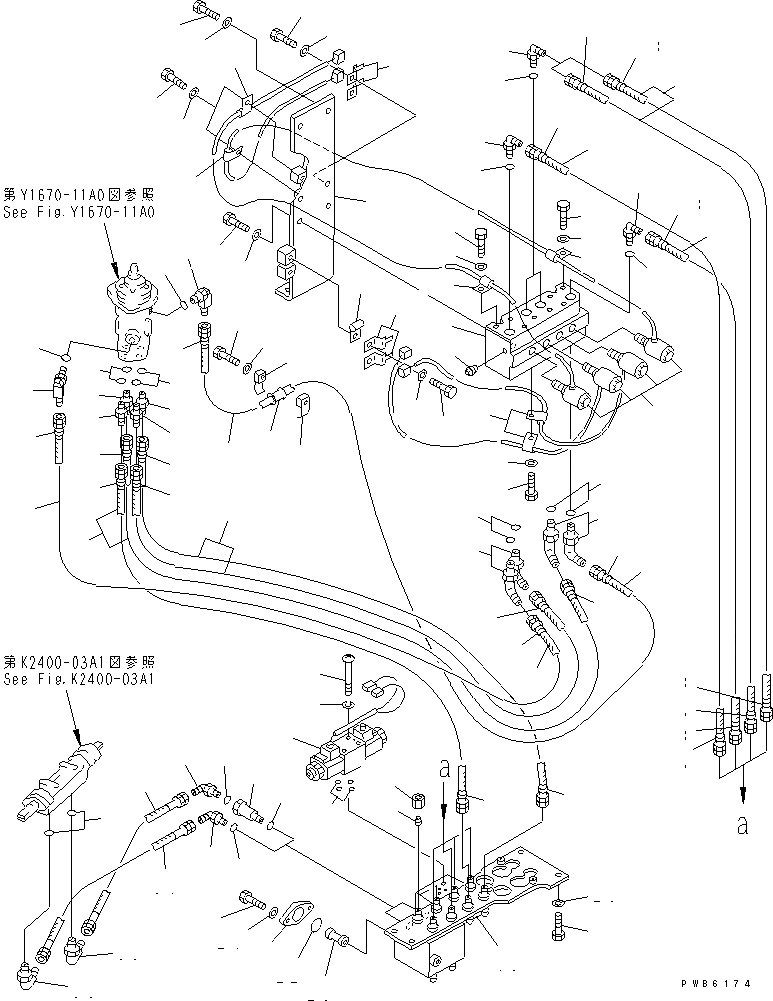 第Y1670-11A0図参照
See Fig.Y1670-11A0

第K2400-03A1図参照
See Fig.K2400-03A1

a

a

PWB6174