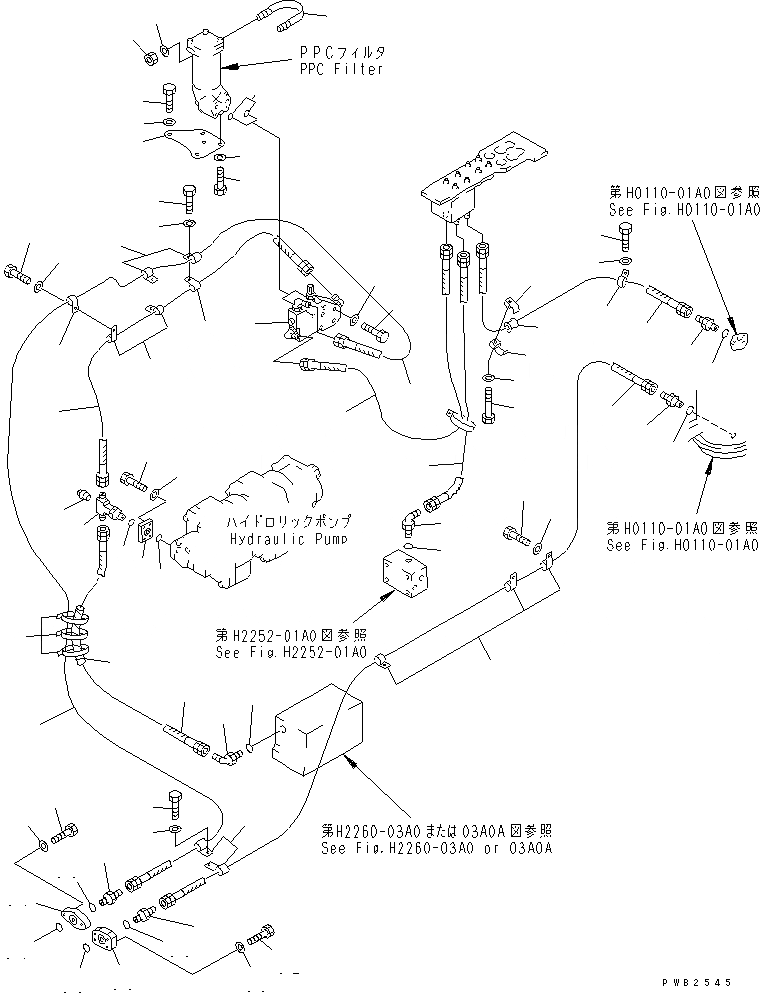 PPCフィルタ
PPC Filter

第H0110-01A0図参照
See Fig.H0110-01A0

ハイドロリックポンプ
Hydraulic Pump

第H0110-01A0図参照
See Fig.H0110-01A0

第H2252-01A0図参照
See Fig.H2252-01A0

第H2260-03A0または03A0A図参照
See Fig.H2260-03A0 or 03A0A

PWB2545