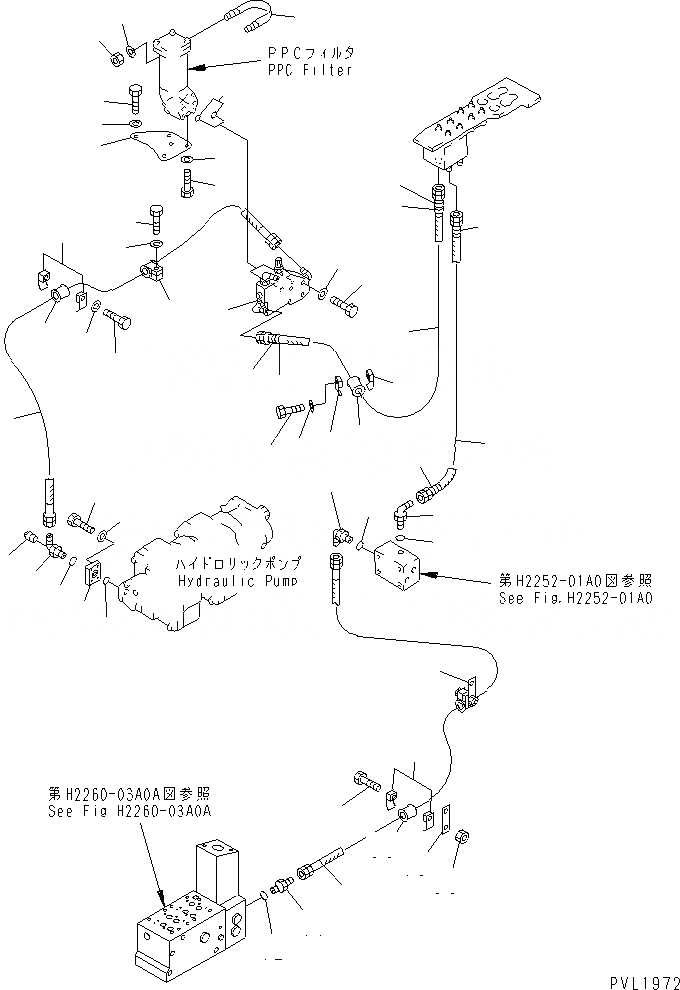 PPCフィルタ
PPC Filter

ハイドロリックポンプ
Hydraulic Pump

第H2252-01A0図参照
See Fig.H2252-01A0

第H2260-03A0A図参照
See Fig H2260-03A0A

PVL1972