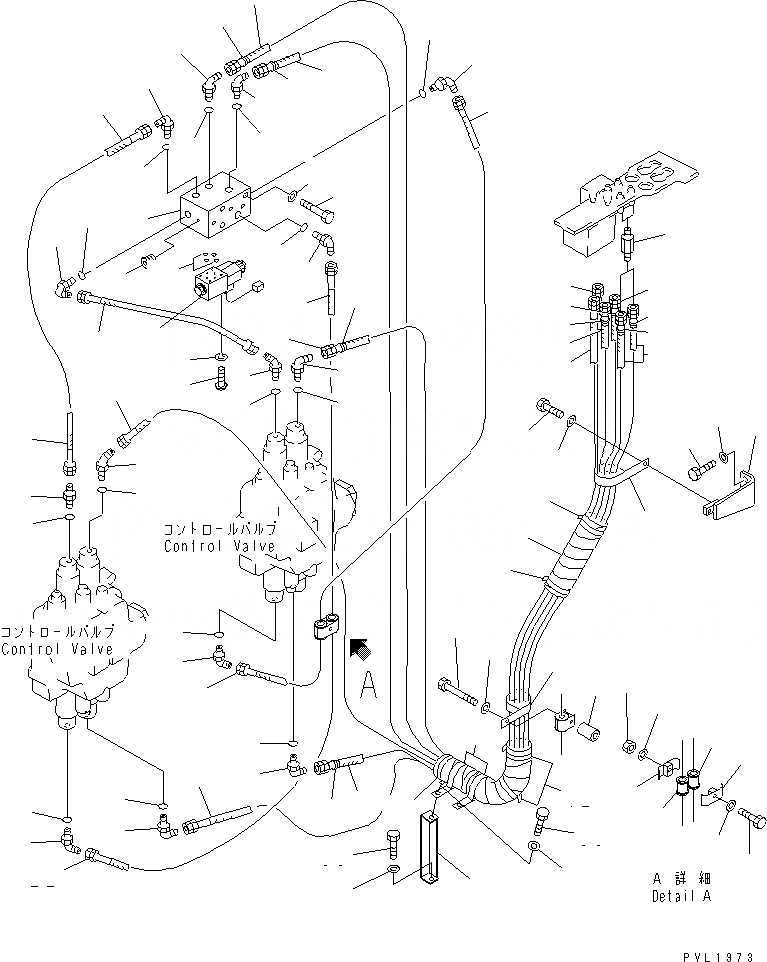 コントロールバルブ
Control Valve

コントロールバルブ
Control Valve

A

A 詳細
Detail A

PVL1973