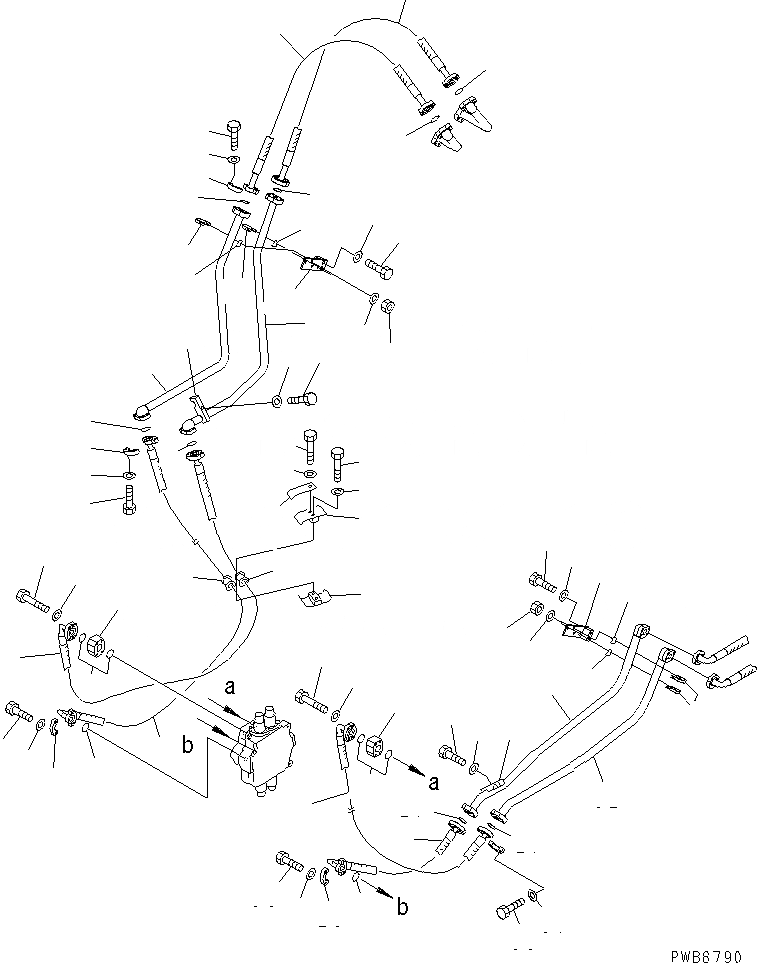 a
b
a
b
PWB6790