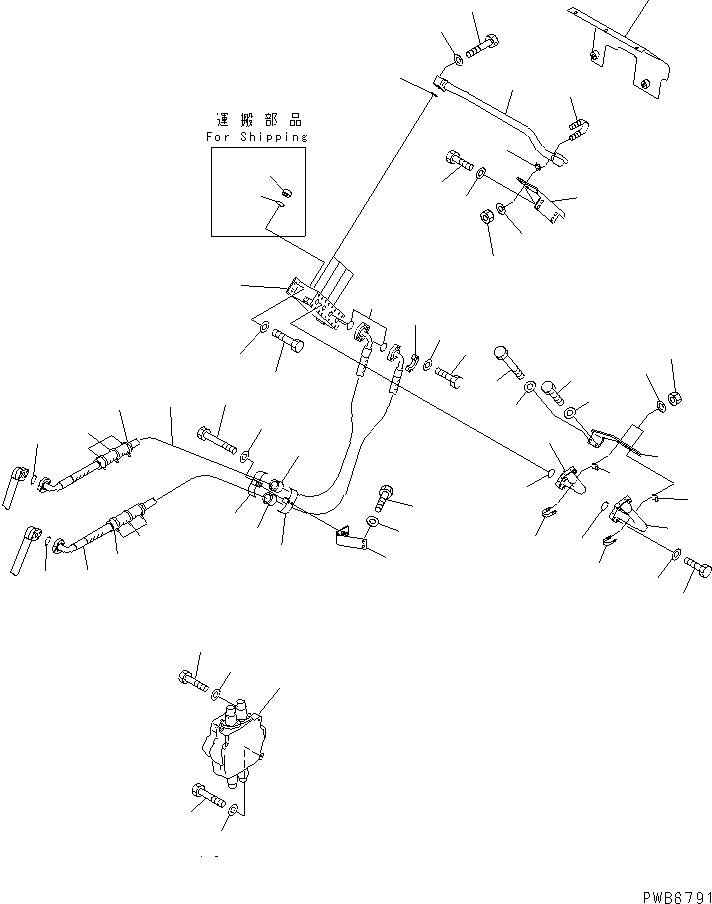 運搬部品
For Shipping

PWB6791