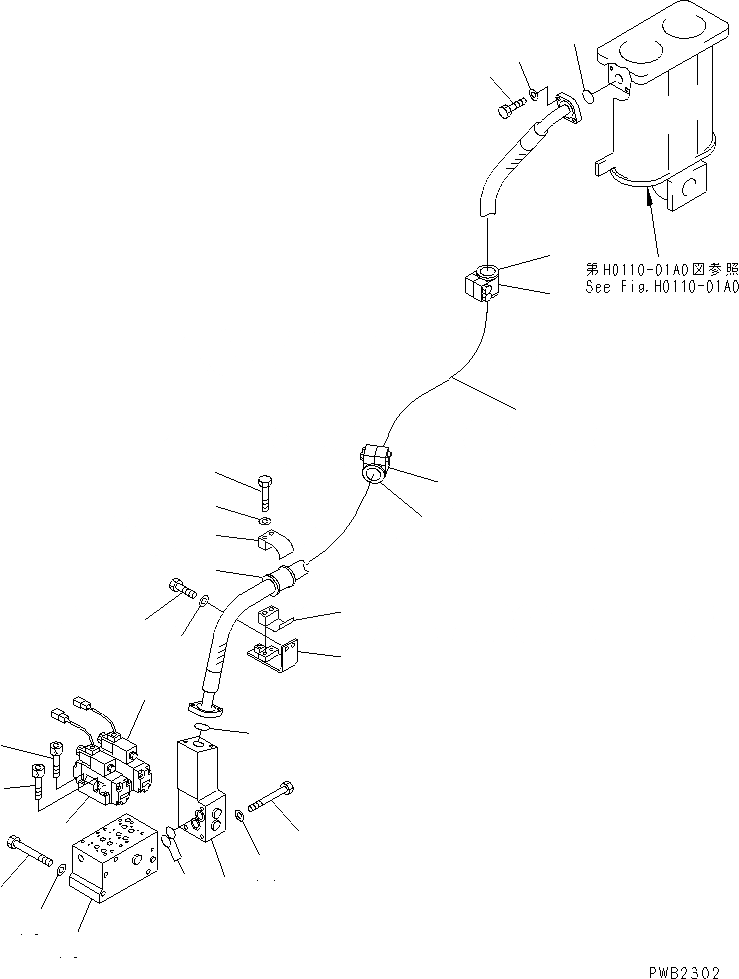 第H0110-01A0図参照
See Fig.H0110-01A0

PWB2302