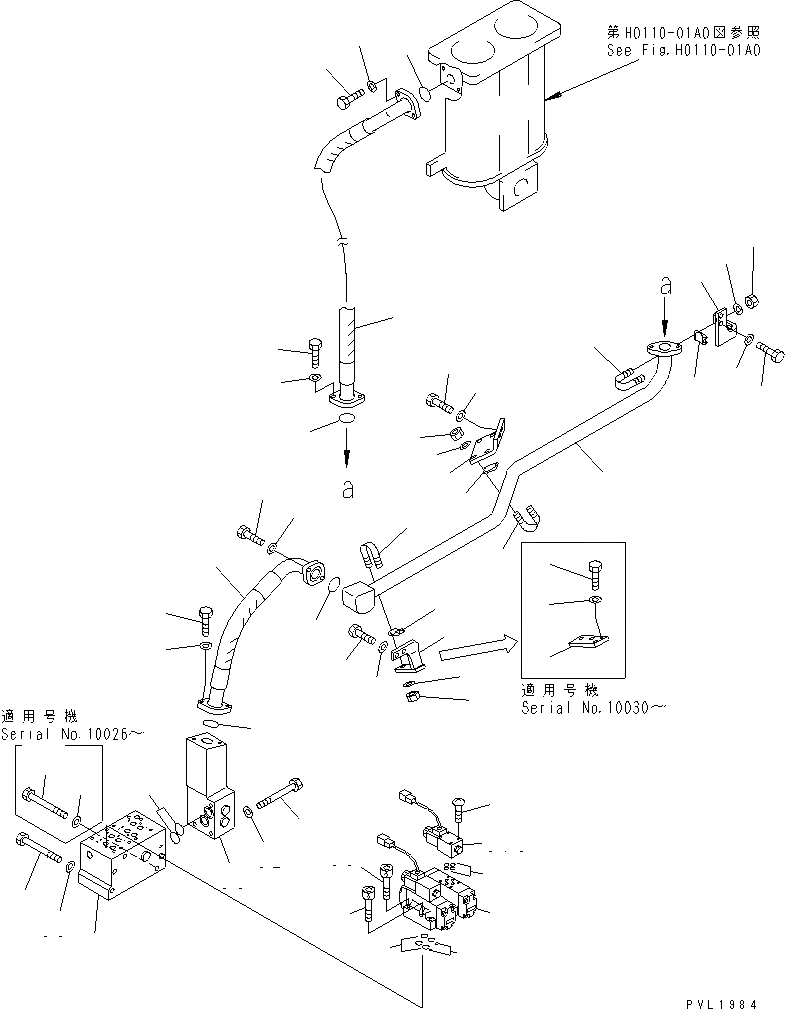 第H0110-01A0図参照
See Fig.H0110-01A0

a

a

適用号機
Serial No.10030~

適用号機
Serial No.10026~

PVL1984