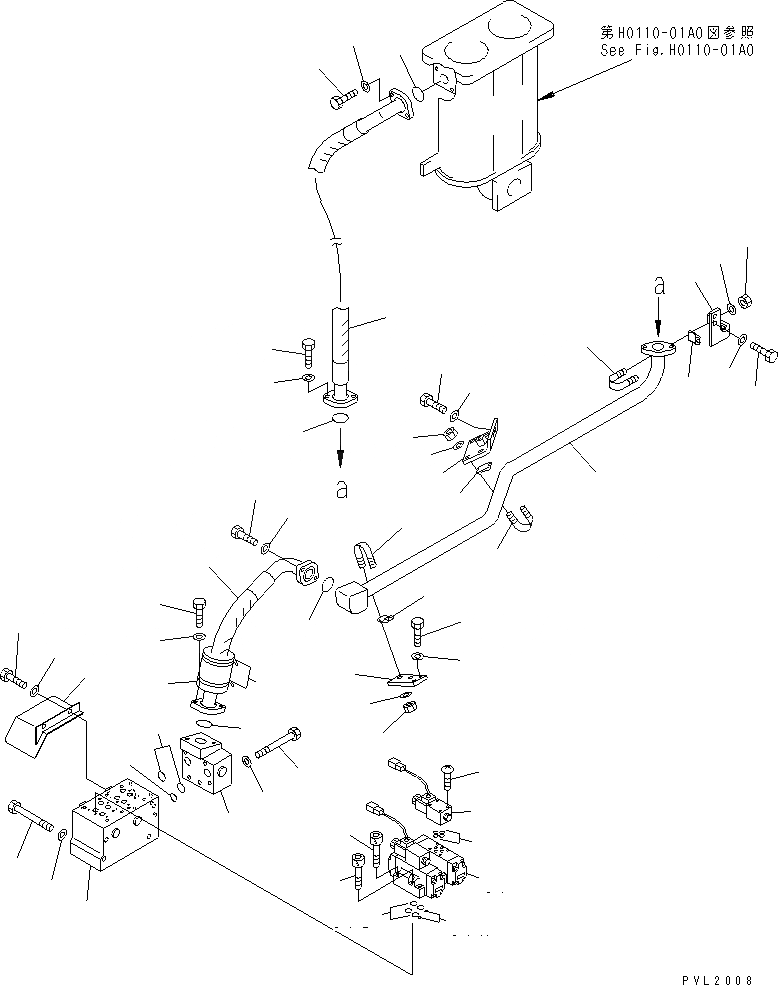 第H0110-01A0図参照
See Fig.H0110-01A0

a

a

PVL2008