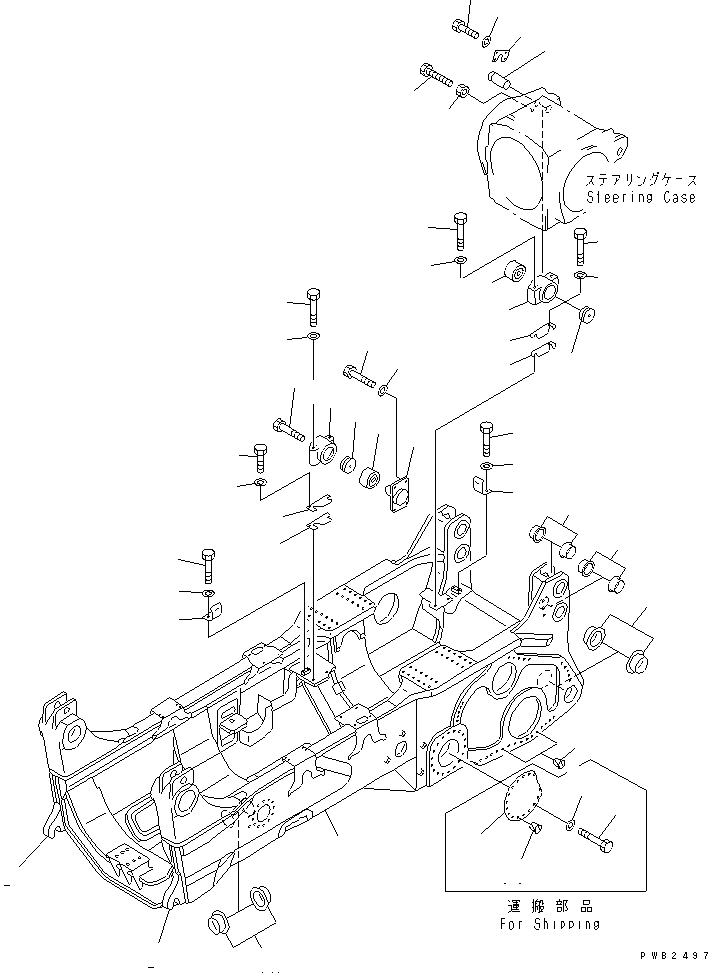 ステアリングケース
Steering Case

運搬部品
For Shipping

PWB2497