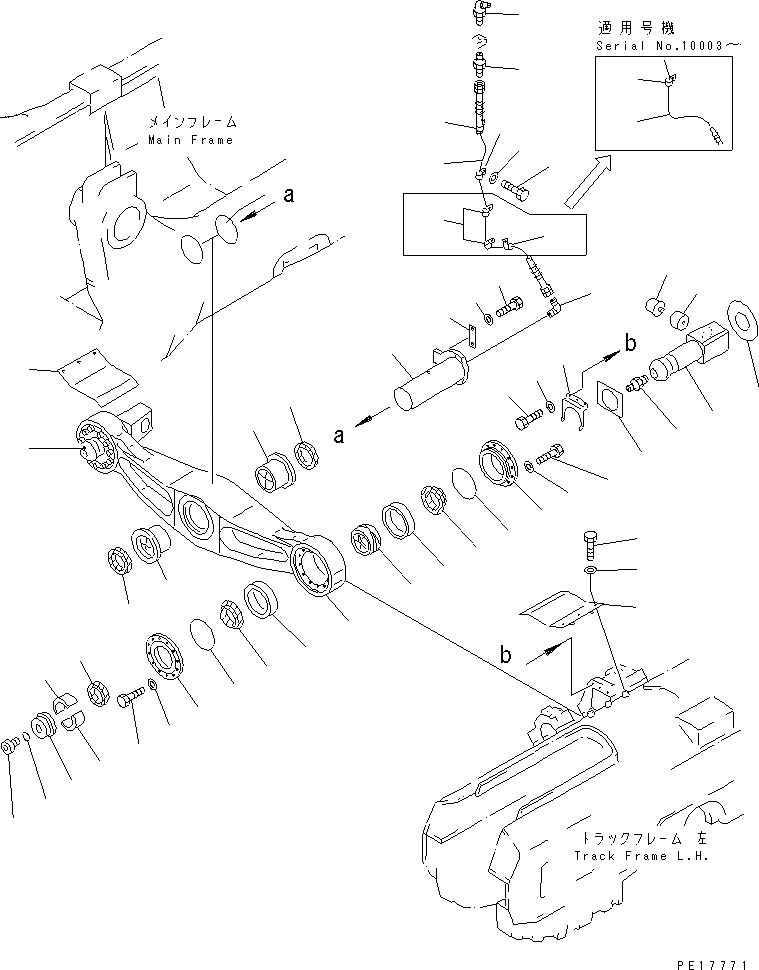 適用号機
Serial No.10003～

メインフレーム
Main Frame

a

b

a

b

トラックフレーム 左
Track Frame L.H.

PE17771