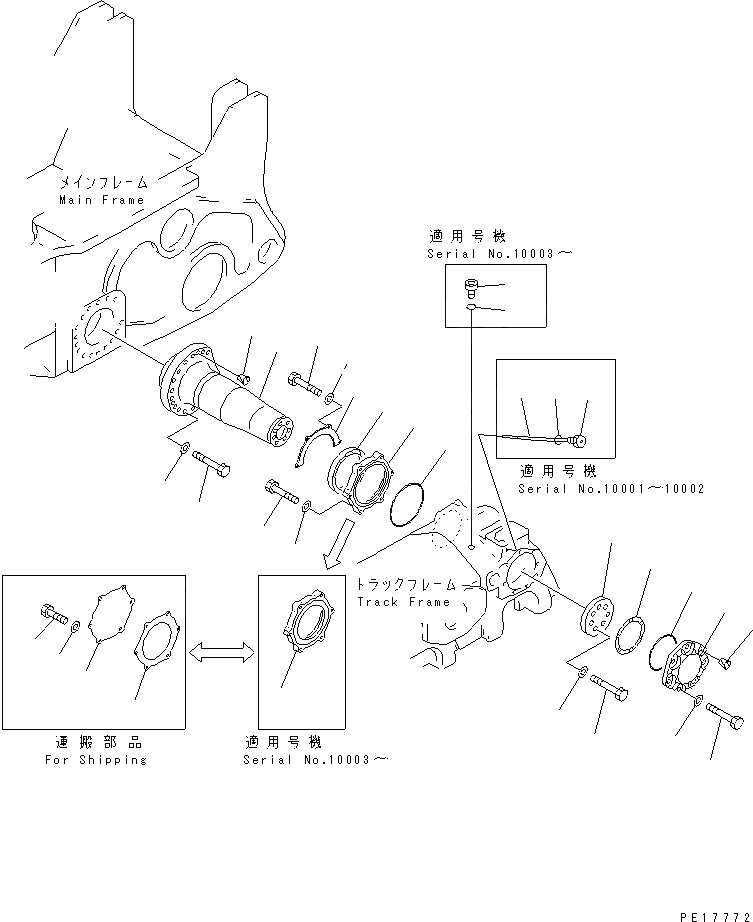 メインフレーム
Main Frame

適用号機
Serial No.10003～

適用号機
Serial No.10001～10002

トラックフレーム
Track Frame

運搬部品
For Shipping

適用号機
Serial No.10003～

PE17772