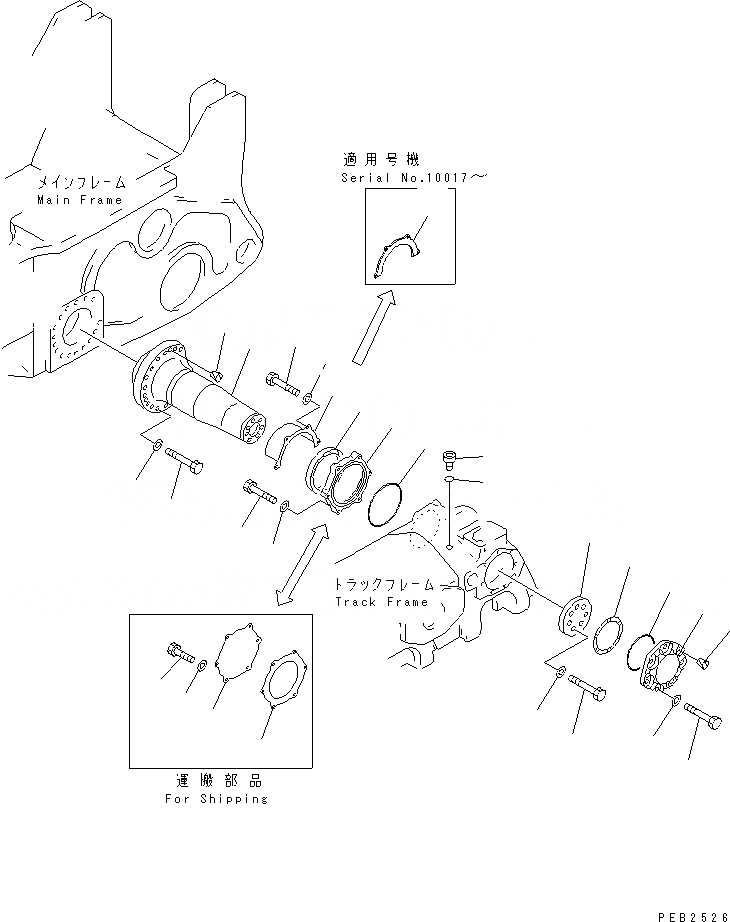 メインフレーム
Main Frame

適用号機
Serial No.10017～

トラックフレーム
Track Frame

運搬部品
For Shipping

PEB2526