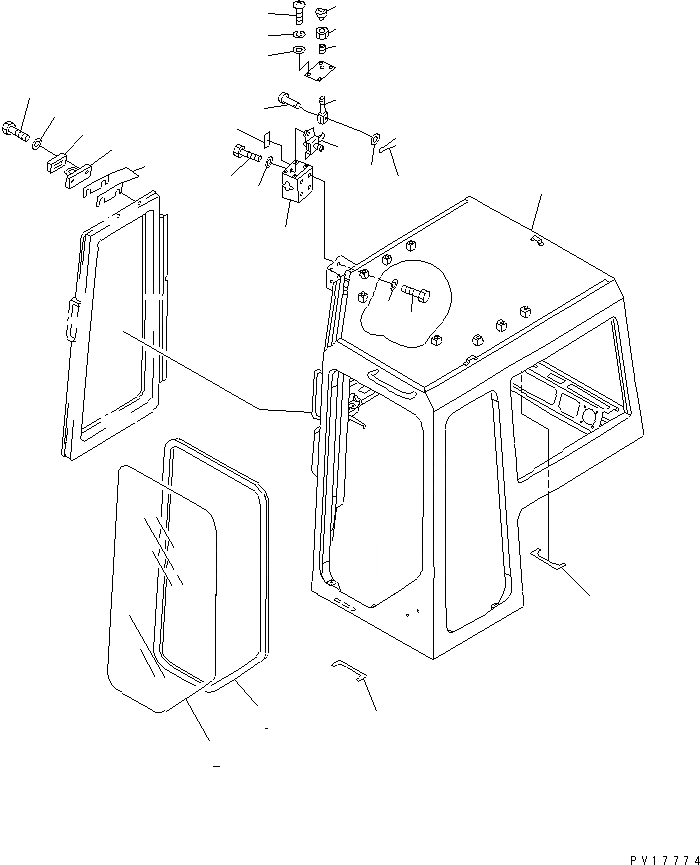 PV17774