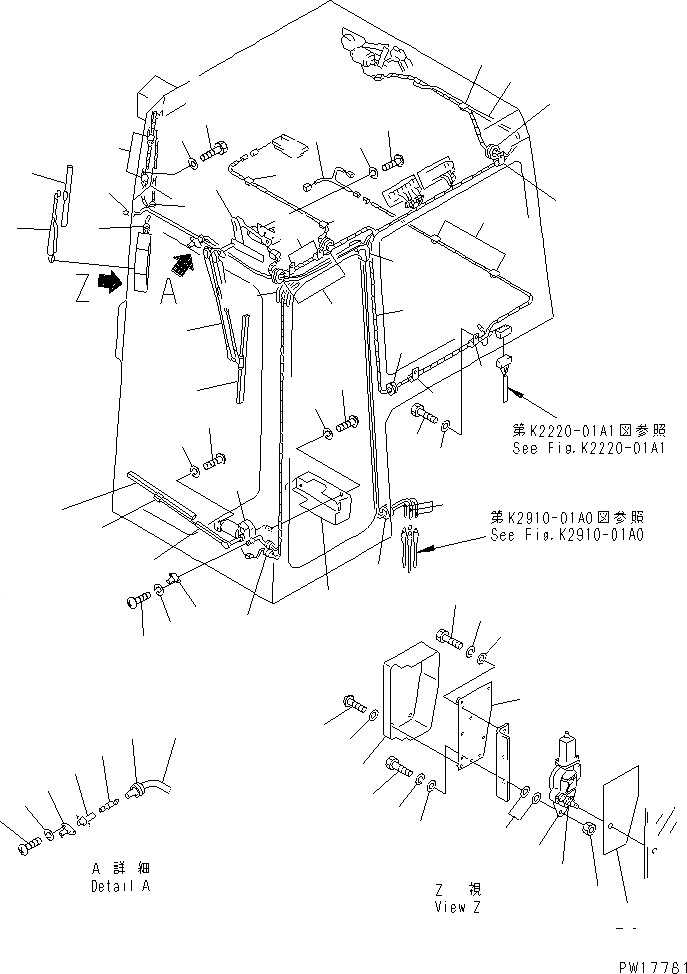 Z
A
第K2220-01A1図参照
See Fig.K2220-01A1
第K2910-01A0図参照
See Fig.K2910-01A0
A 詳細
Detail A
Z 視
View Z
PW17761