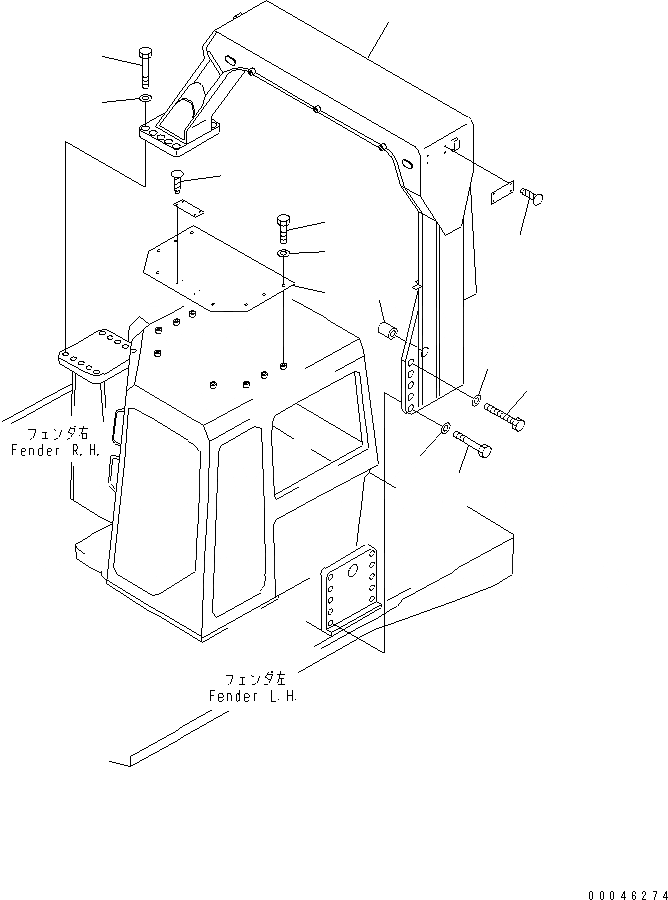 フェンダ右
Fender R.H.

フェンダ左
Fender L.H.

00046274