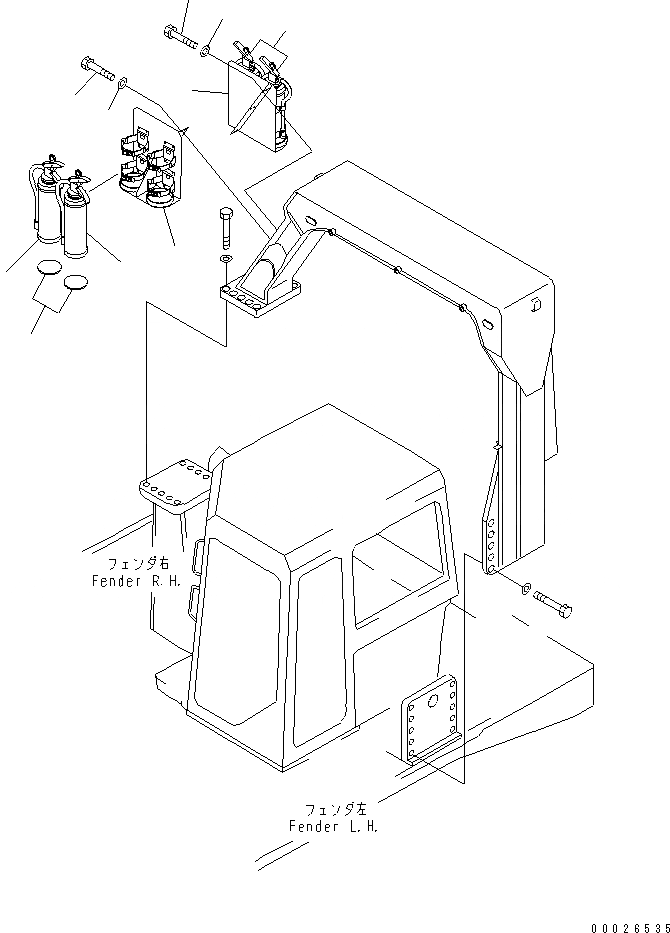 フェンダ右
Fender R.H.

フェンダ左
Fender L.H.

00026535