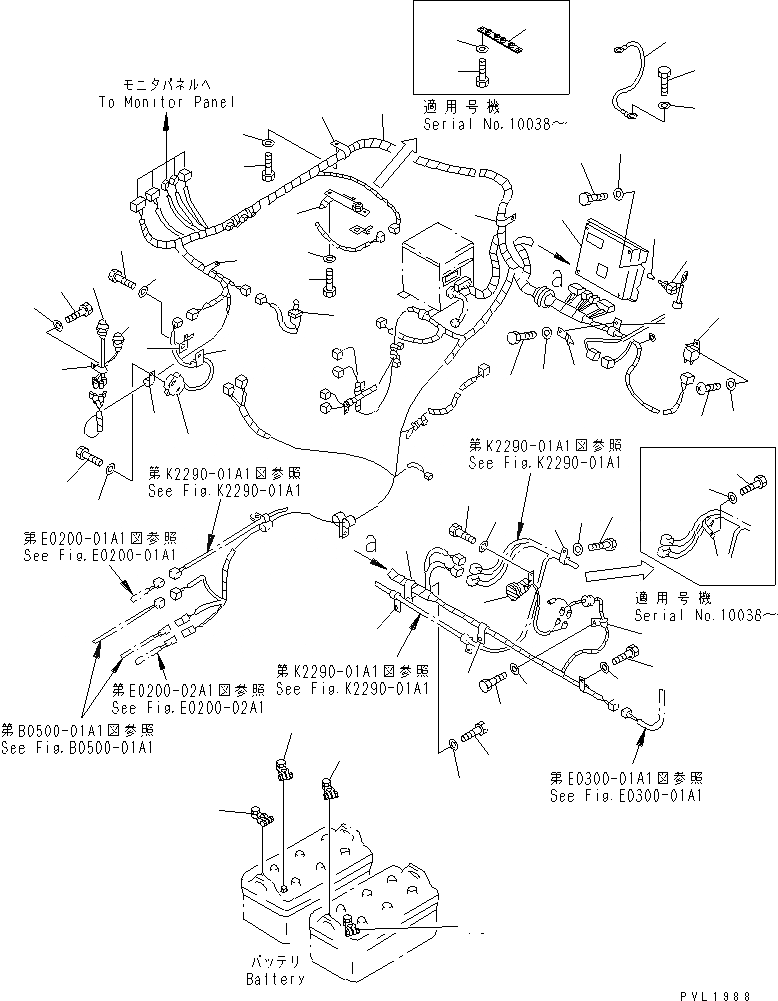 モニタパネルへ
To Monitor Panel

適用号機
Serial No.10038～

a

第K2290-01A1図参照
See Fig.K2290-01A1

第K2290-01A1図参照
See Fig.K2290-01A1

第E0200-01A1図参照
See Fig.E0200-01A1

a

適用号機
Serial No.10036～

第E0200-02A1図参照
See Fig.E0200-02A1

第K2290-01A1図参照
See Fig.K2290-01A1

第B0500-01A1図参照
See Fig.B0500-01A1

第E0300-01A1図参照
See Fig.E0300-01A1

バッテリ
Battery

PVL1988