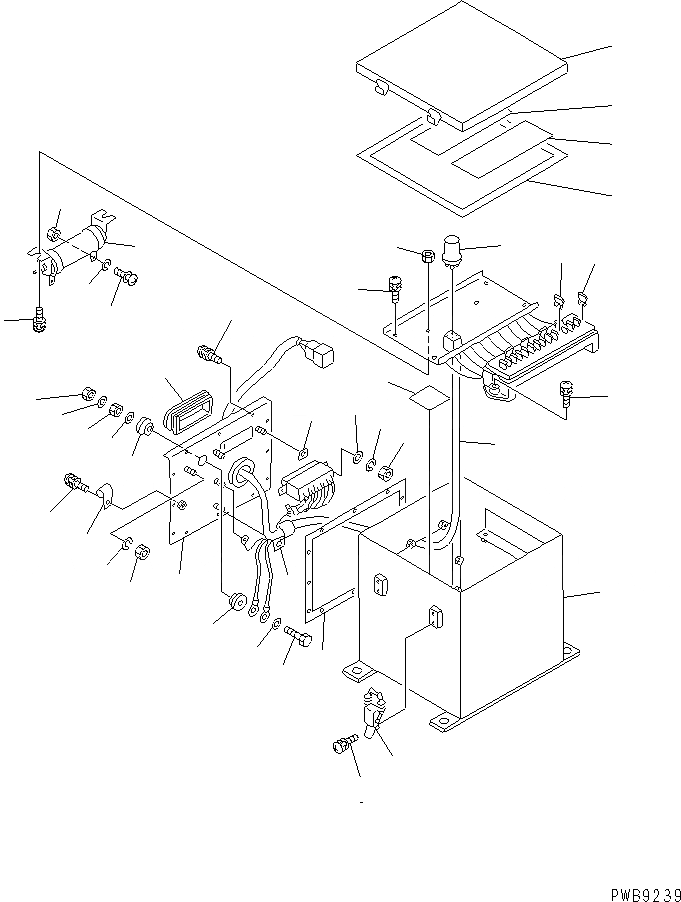 PWB9239