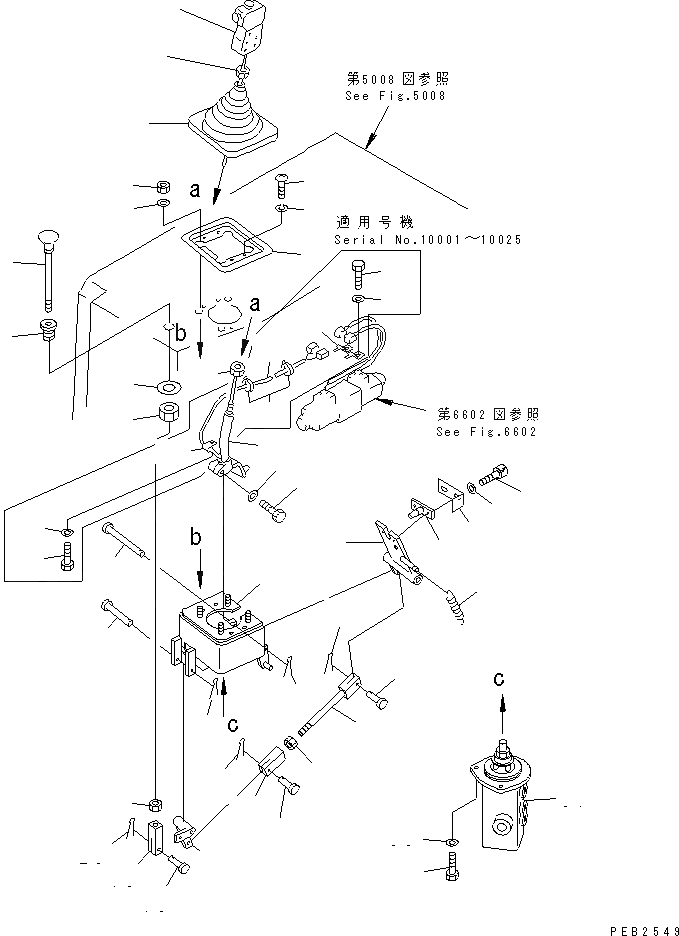 第5008図参照
See Fig.5008

a

適用号機
Serial No.10001～10025

a

b

第6602図参照
See Fig.6602

b

c

c

PEB2549