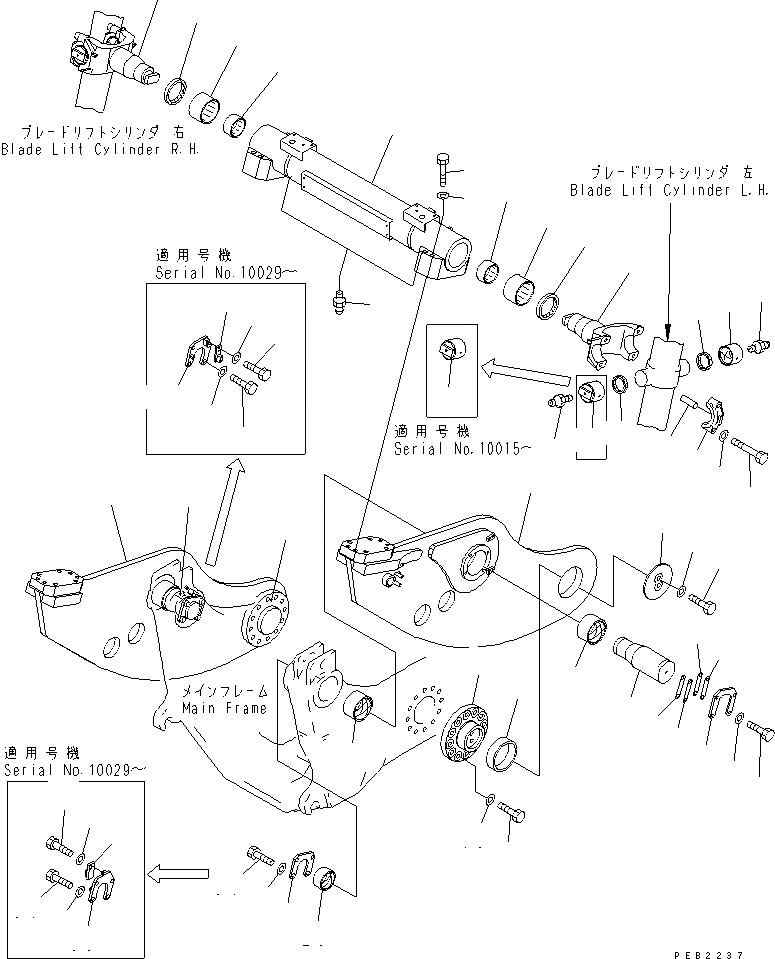 ブレードリフトシリンダ 右
Blade Lift Cylinder R.H.

ブレードリフトシリンダ 左
Blade Lift Cylinder L.H.

適用号機
Serial No.10029～

適用号機
Serial No.10015～

メインフレーム
Main Frame

適用号機
Serial No.10029～

PEB2237