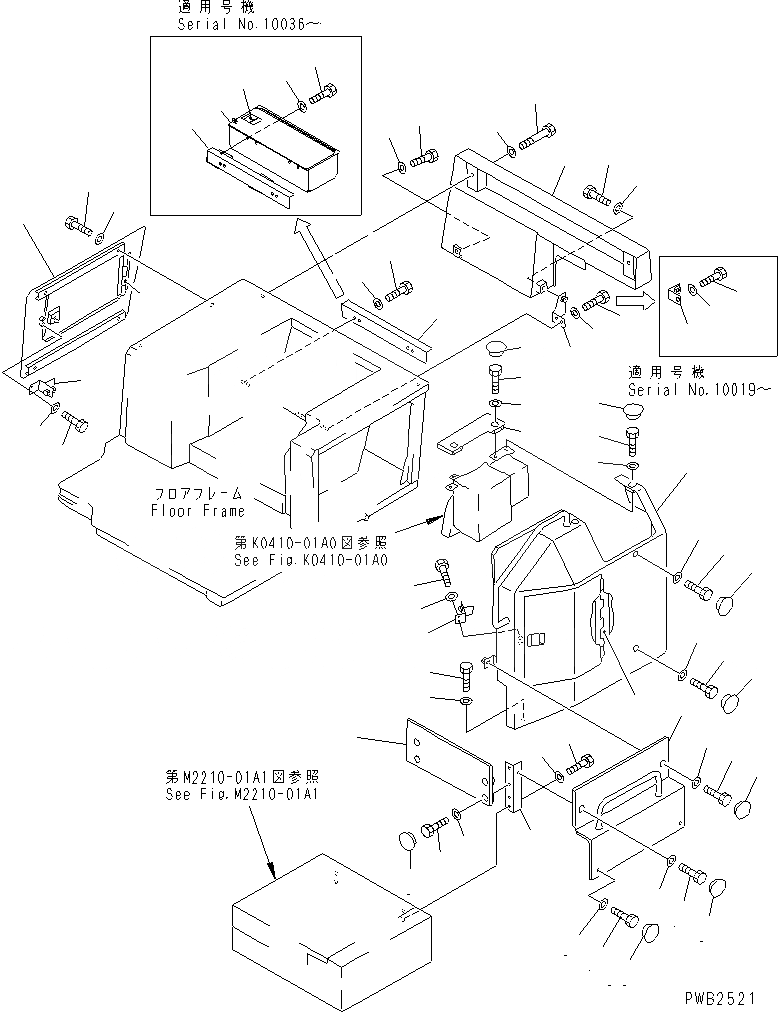 適用号機
Serial No.10036~

適用号機
Serial No.10019~

フロアフレーム
Floor Frame

第K0410-01A0図参照
See Fig.K0410-01A0

第M2210-01A1図参照
See Fig.M2210-01A1

PWB2521