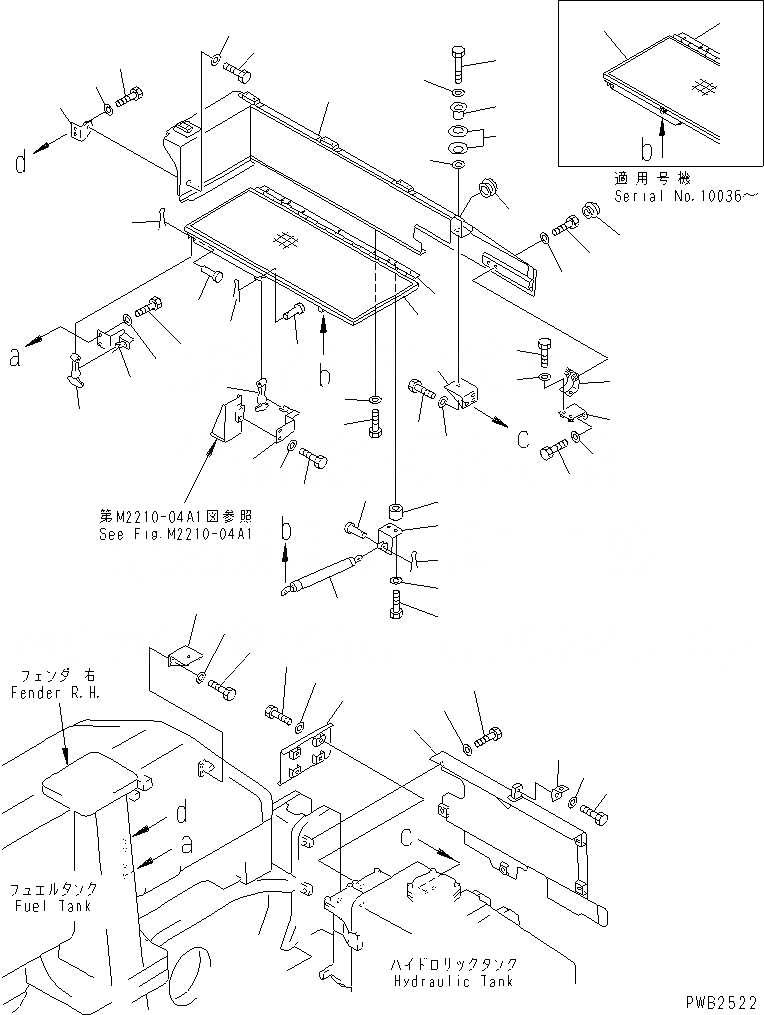 b
適用号機
Serial No.10036~

d

a

b

c

第M2210-04A1図参照
See Fig.M2210-04A1

b

フェンダ 右
Fender R.H.

d
a

c

フュエルタンク
Fuel Tank

ハイドロリックタンク
Hydraulic Tank

PWB2522