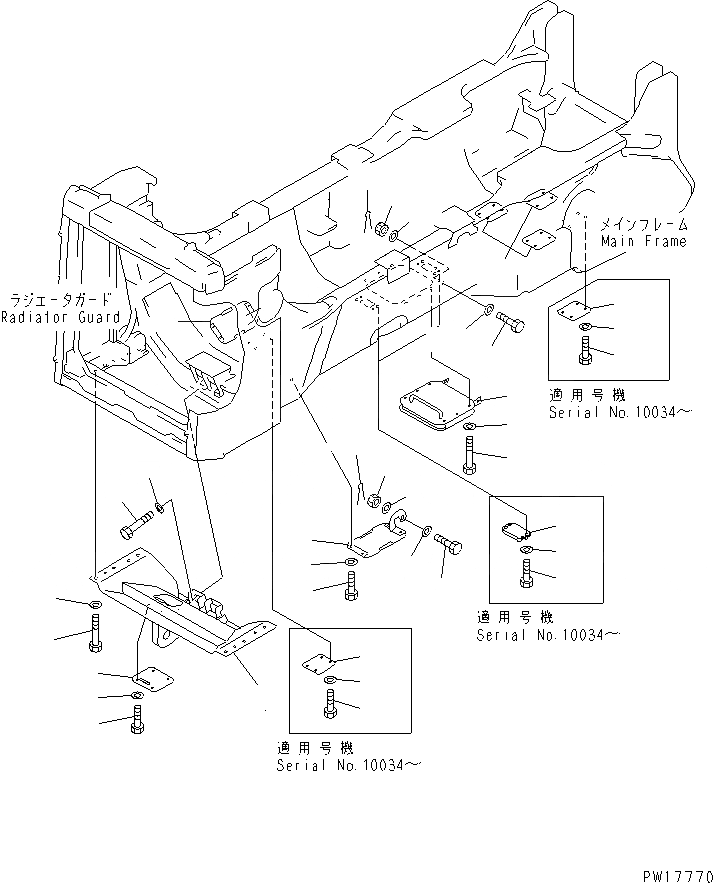 メインフレーム
Main Frame

ラジエータガード
Radiator Guard

適用号機
Serial No.10034～

適用号機
Serial No.10034～

適用号機
Serial No.10034～

PW17770