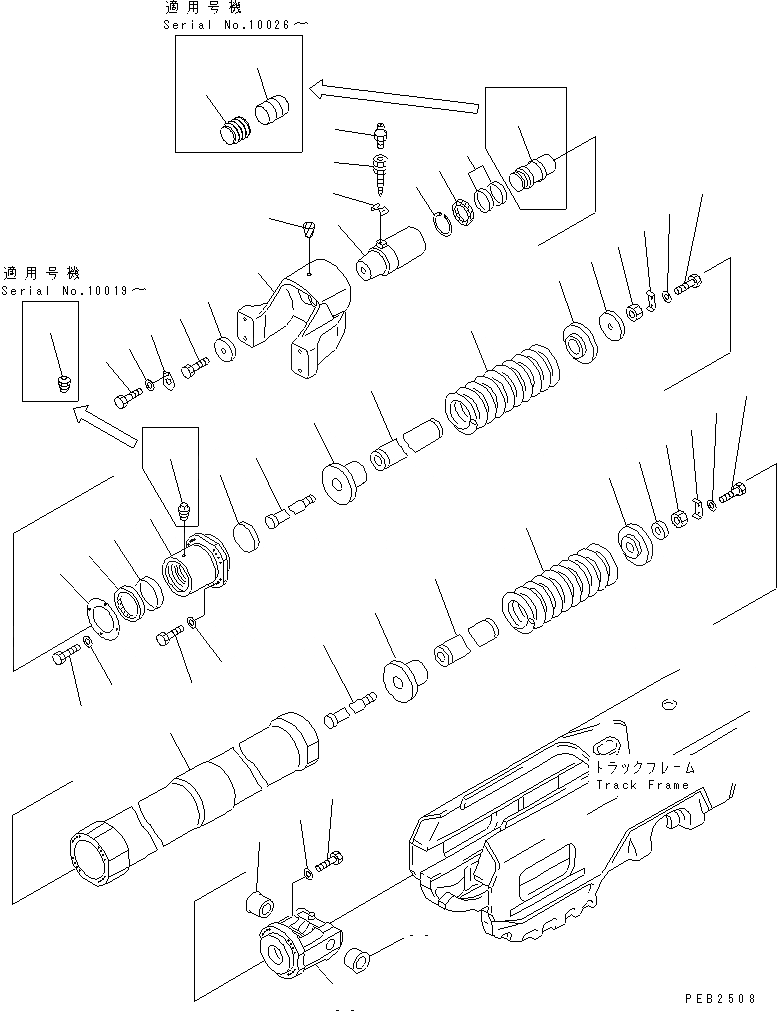 適用号機
Serial No.10026～

適用号機
Serial No.10019～

トラックフレーム
Track Frame

PEB2508