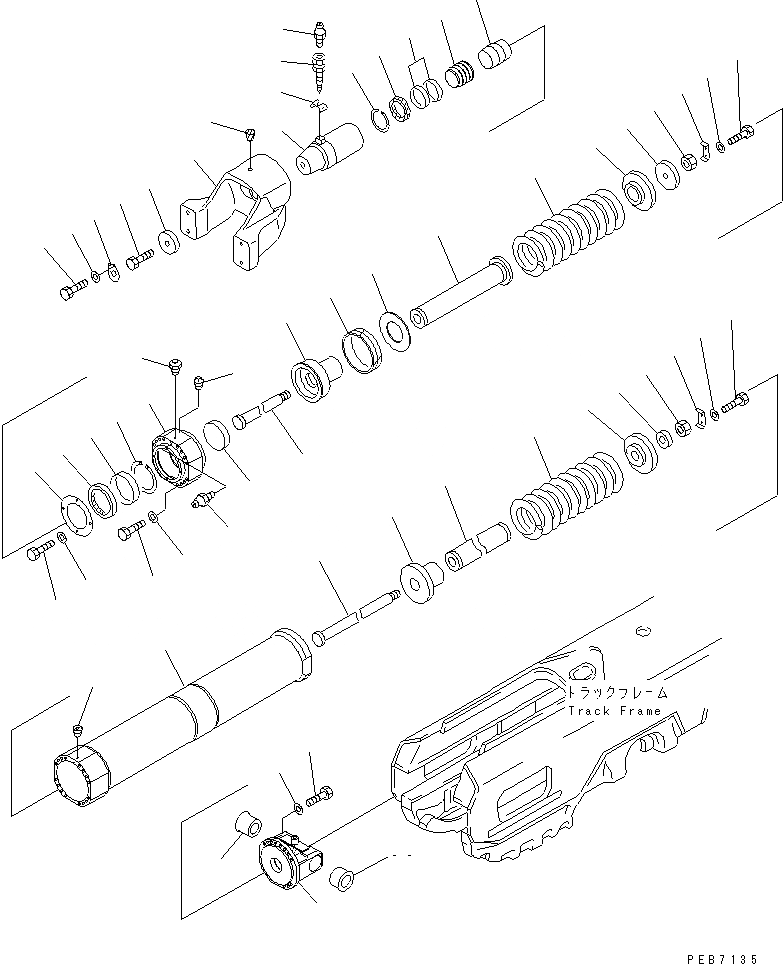 トラックフレーム
Track Frame

PEB7135