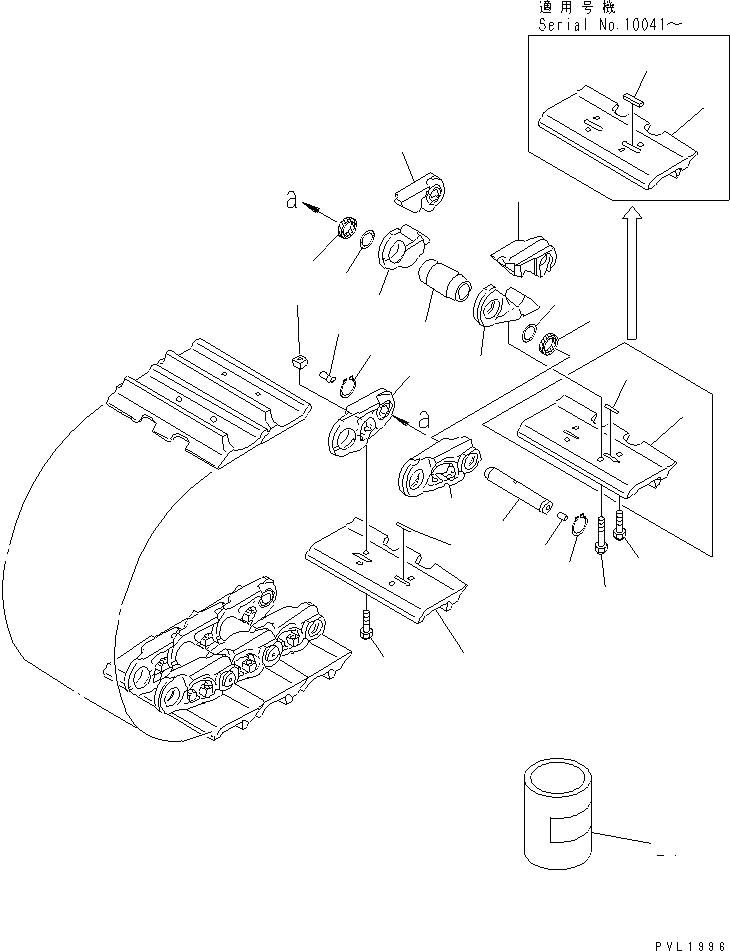 適用号機
Serial No.10041～

a

a

PVL1996