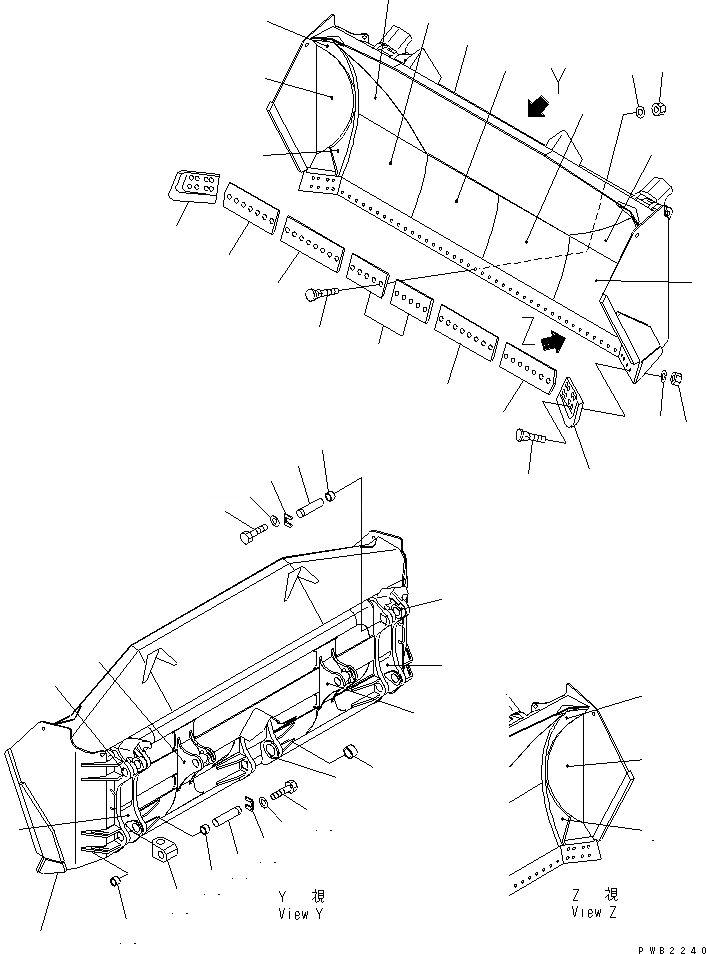 Y

Z

Y 視
View Y

Z 視
View Z

PWB2240