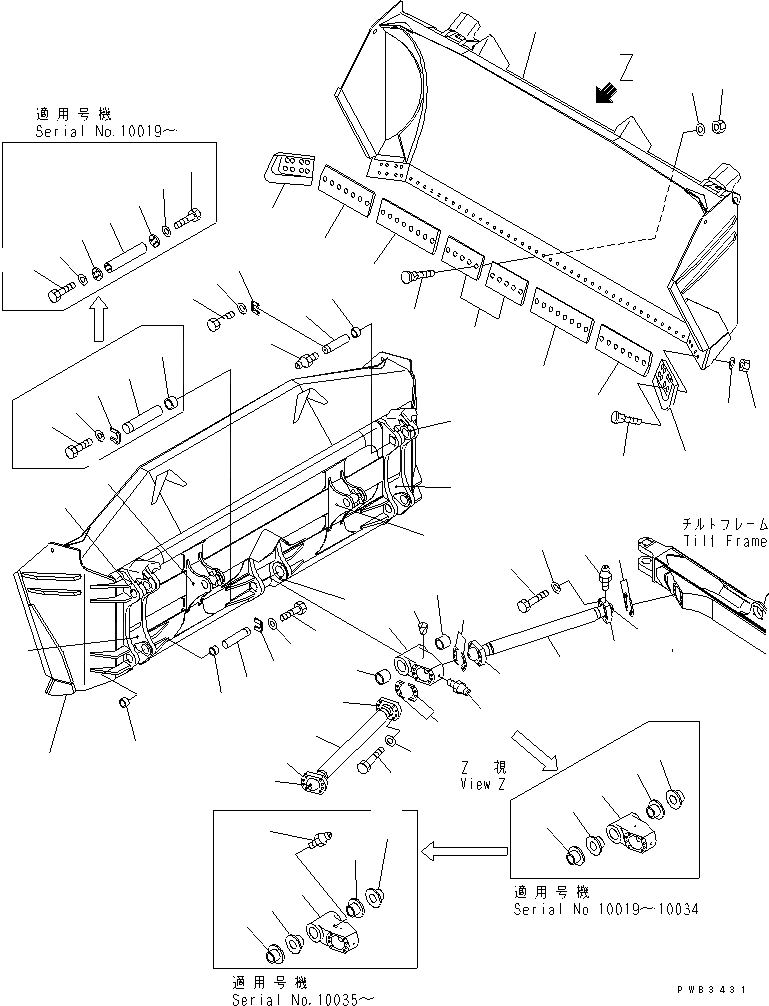 Z

適用号機
Serial No.10019～

チルトフレーム
Tilt Frame

Z 視
View Z

適用号機
Serial No 10019～10034

適用号機
Serial No.10035～

PWB3431