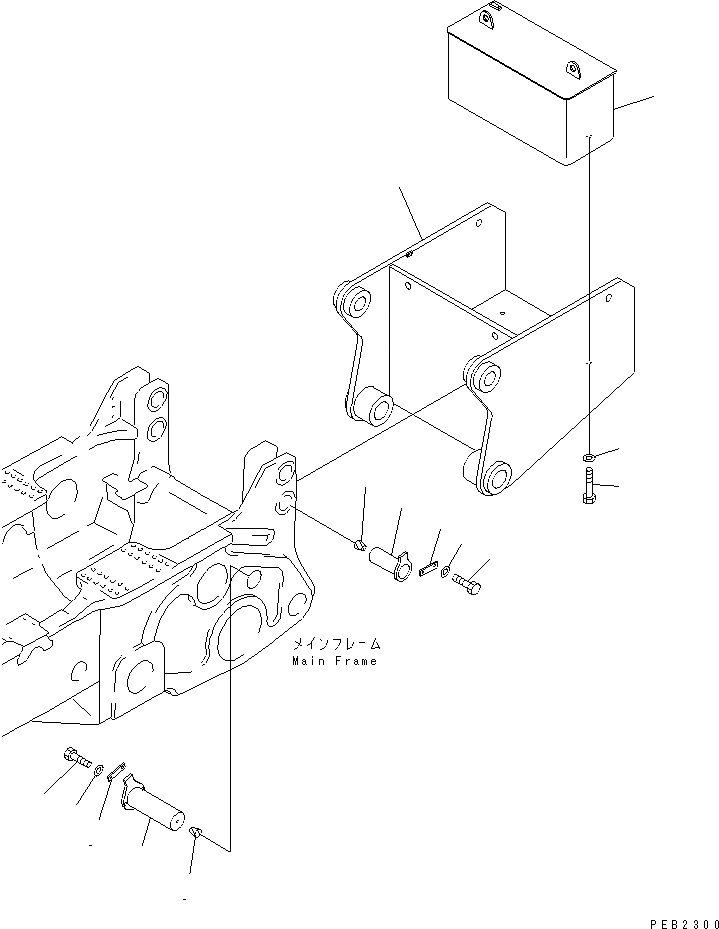 メインフレーム
Main Frame

PEB2300