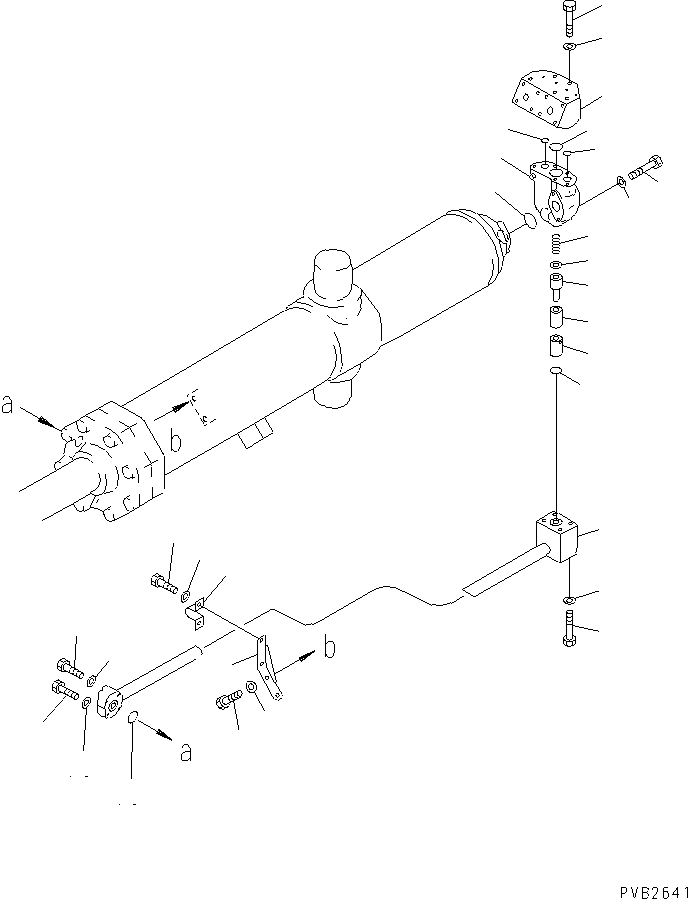 a
b
b
a
PVB2641