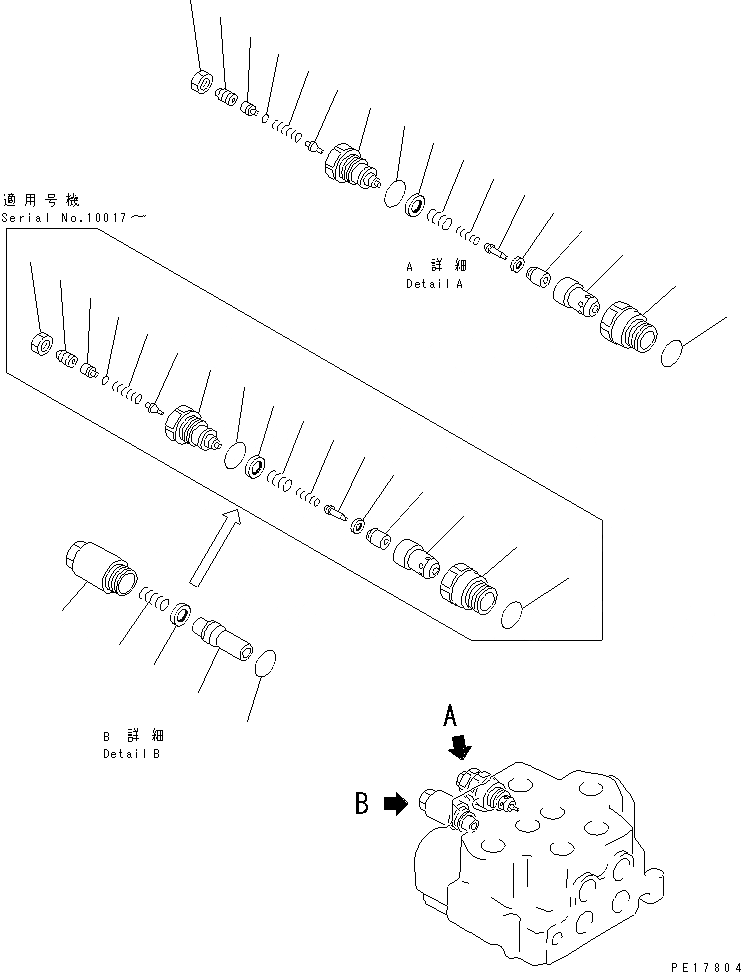 適用号機
Serial No.10017～

A 詳細
Detail A

B 詳細
Detail B

A

B

PE17804