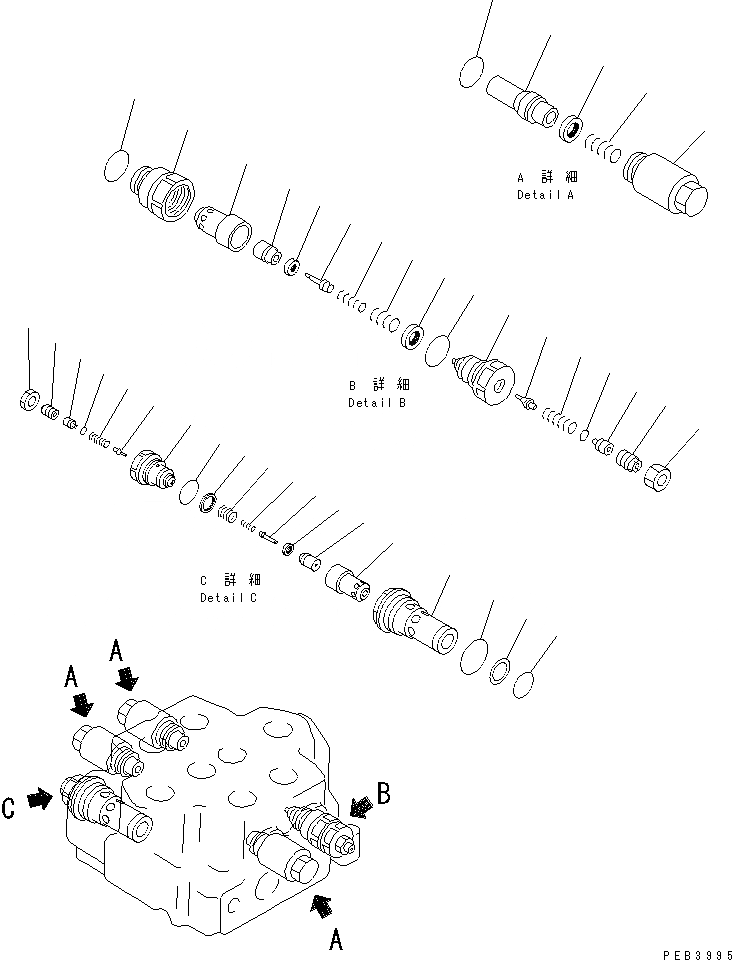 A 詳 細
Detail A

B 詳 細
Detail B

C 詳 細
Detail C

A
A
C
B
A

PEB3995