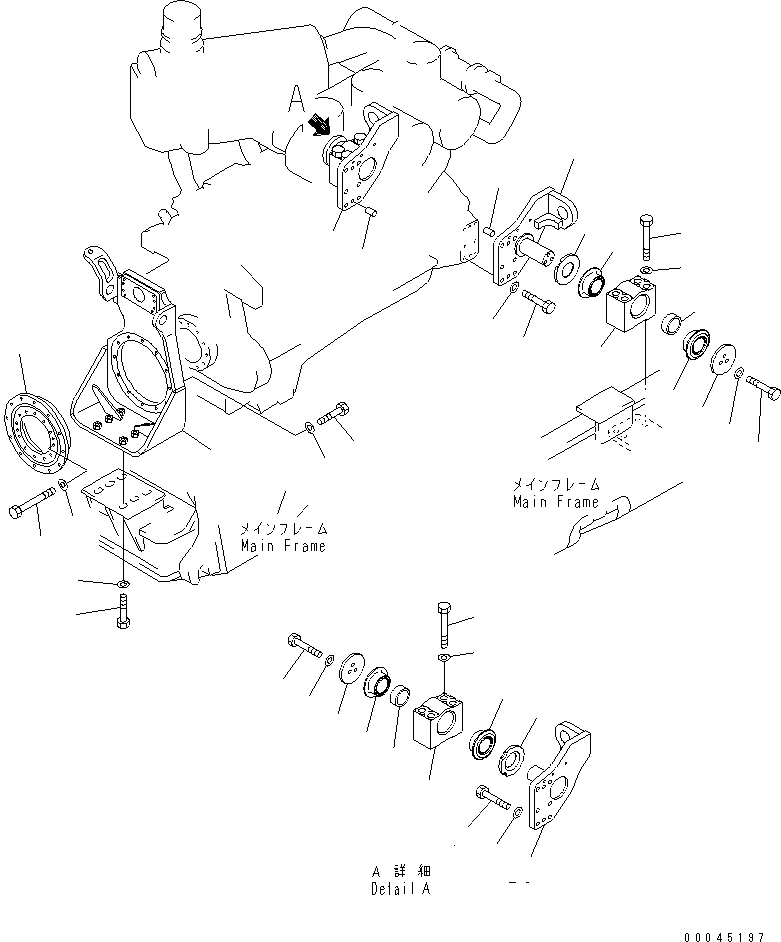 A

メインフレーム
Main Frame

メインフレーム
Main Frame

A 詳細
Detail A

00045197