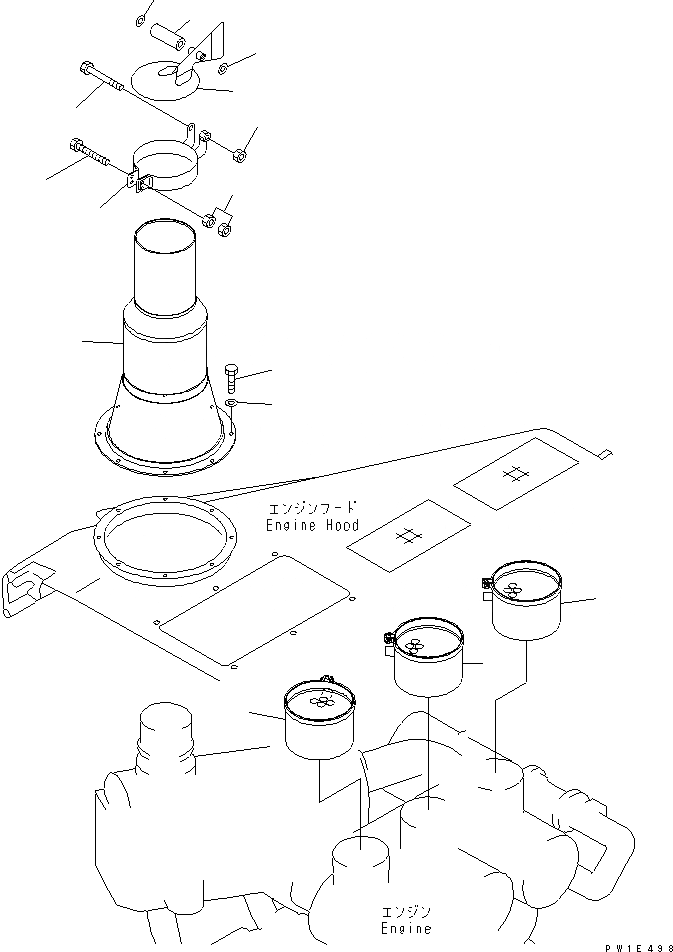 エンジンフード
Engine Hood

エンジン
Engine

PW1E498