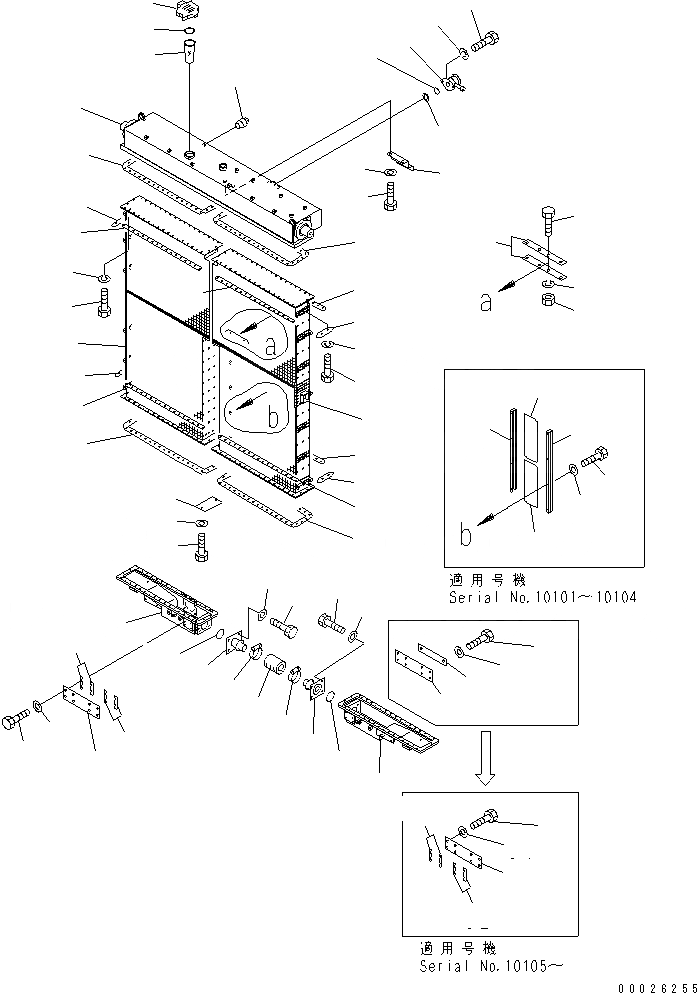 a

a

b

b

適用号機
Serial No.10101～10104

適用号機
Serial No.10105～

00026255